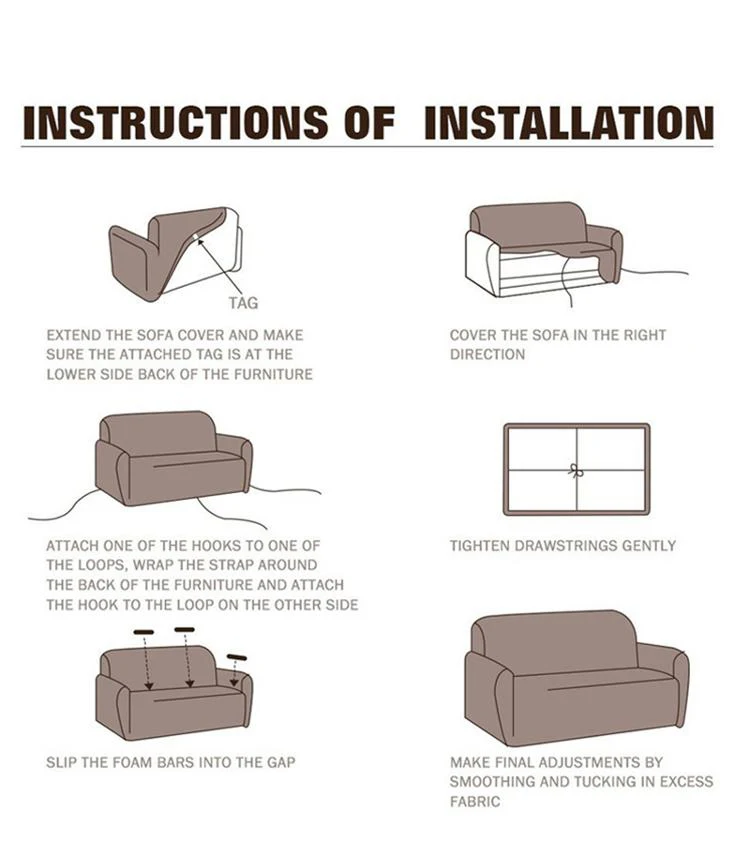 INSTRUCTIONS OF INSTALLATION

TAG

EXTEND THE SOFA COVER AND MAKE SURE THE ATTACHED TAG IS AT THE LOWER SIDE BACK OF THE FURNITURE

COVER THE SOFA IN THE RIGHT DIRECTION

ATTACH ONE OF THE HOOKS TO ONE OF THE LOOPS, WRAP THE STRAP AROUND THE BACK OF THE FURNITURE AND ATTACH THE HOOK TO THE LOOP ON THE OTHER SIDE

TIGHTEN DRAWSTRINGS GENTLY

SLIP THE FOAM BARS INTO THE GAP

MAKE FINAL ADJUSTMENTS BY SMOOTHING AND TUCKING IN EXCESS FABRIC