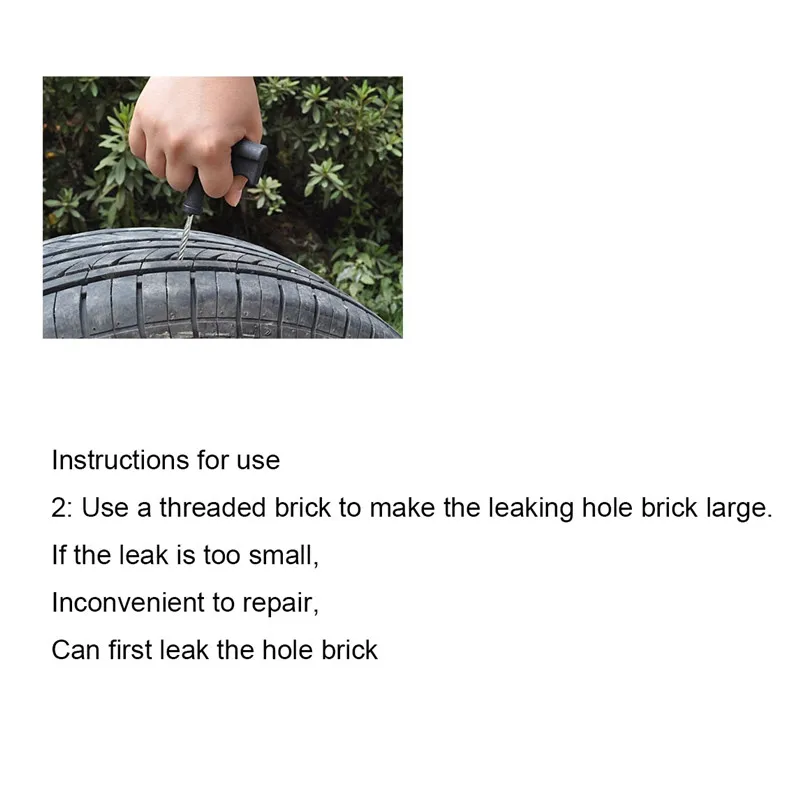 Instructions for use

2: Use a threaded brick to make the leaking hole brick large.

If the leak is too small,

Inconvenient to repair,

Can first leak the hole brick