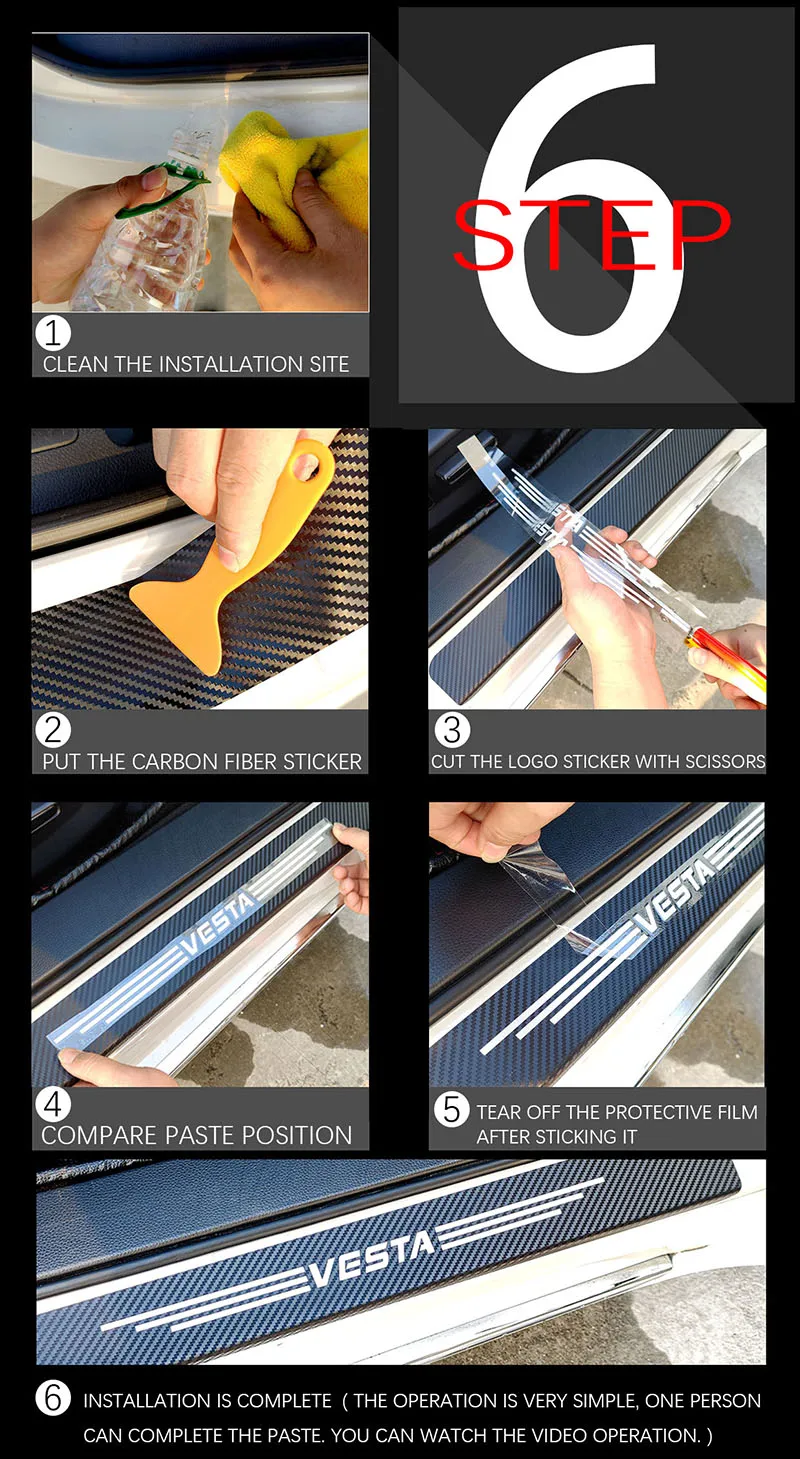 6
STEP

1
CLEAN THE INSTALLATION SITE

2
PUT THE CARBON FIBER STICKER

3
CUT THE LOGO STICKER WITH SCISSORS

VESTA

4
COMPARE PASTE POSITION

VESTA

5
TEAR OFF THE PROTECTIVE FILM AFTER STICKING IT

VESTA

6
INSTALLATION IS COMPLETE ( THE OPERATION IS VERY SIMPLE, ONE PERSON CAN COMPLETE THE PASTE. YOU CAN WATCH THE VIDEO OPERATION. )