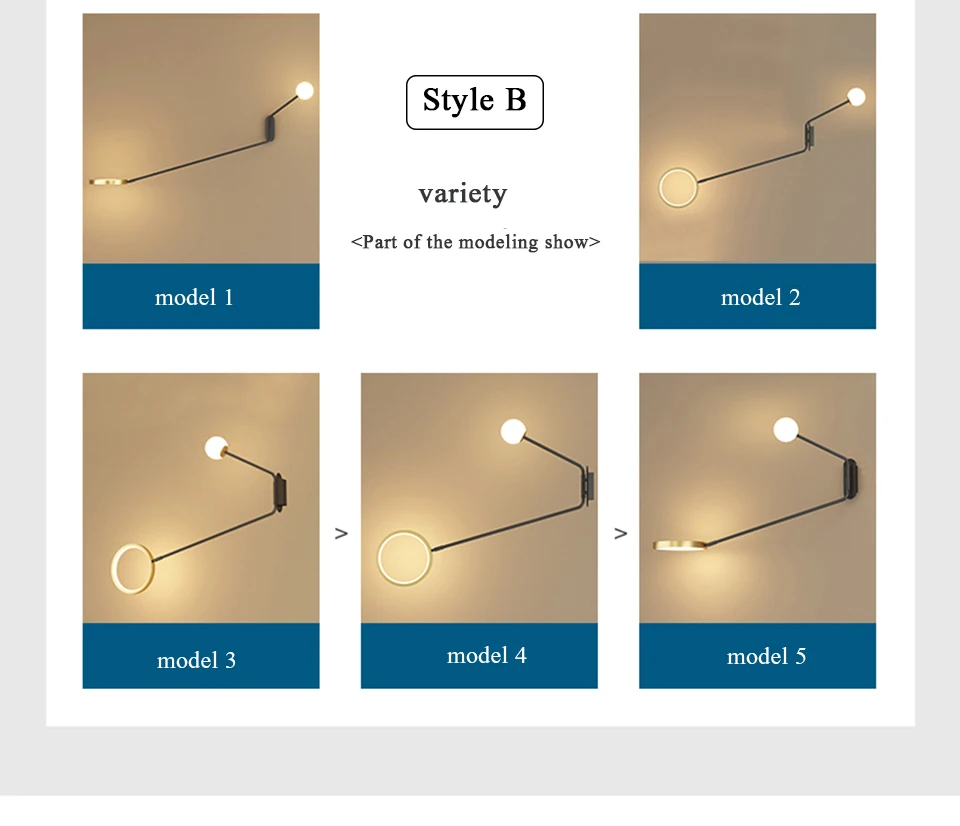 model 1

Style B

variety

<Part of the modeling show>

model 2

model 3

>

model 4

>

model 5