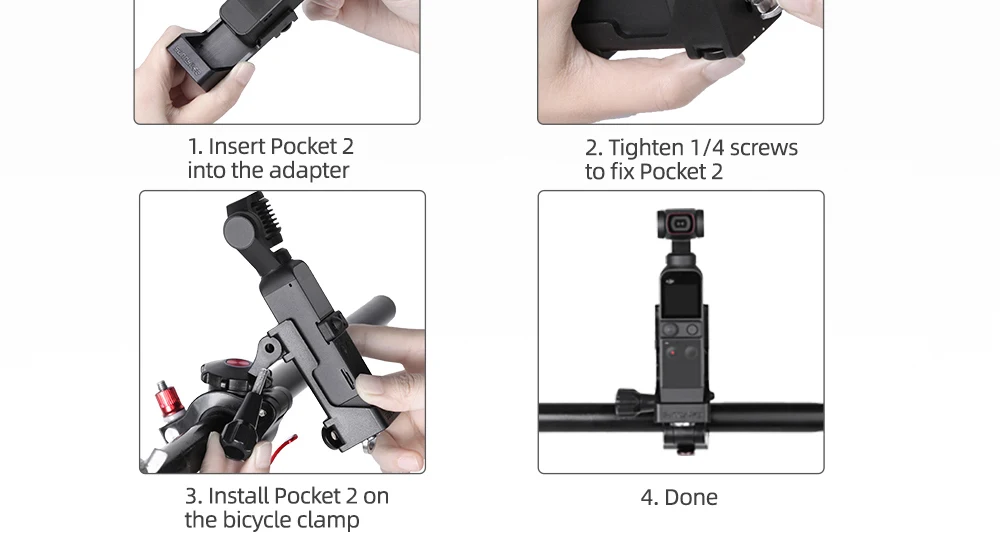 1. Insert Pocket 2 into the adapter

2. Tighten 1/4 screws to fix Pocket 2

3. Install Pocket 2 on the bicycle clamp

4. Done