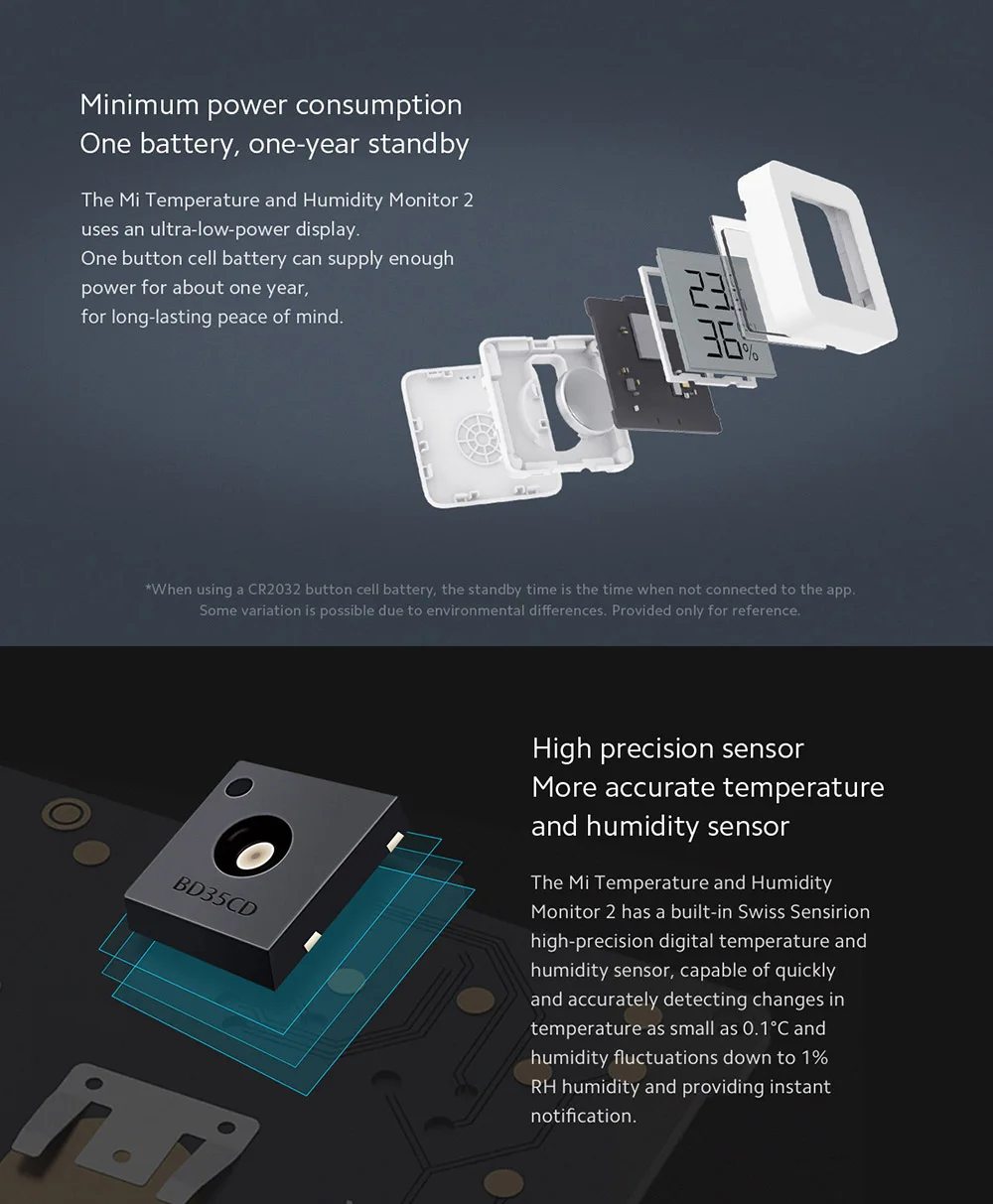 Minimum power consumption
One battery, one-year standby

The Mi Temperature and Humidity Monitor 2 uses an ultra-low-power display.
One button cell battery can supply enough power for about one year,
for long-lasting peace of mind.

23.
36%

*When using a CR2032 button cell battery, the standby time is the time when not connected to the app.
Some variation is possible due to environmental differences. Provided only for reference.

BD35CD

High precision sensor
More accurate temperature and humidity sensor

The Mi Temperature and Humidity Monitor 2 has a built-in Swiss Sensirion high-precision digital temperature and humidity sensor, capable of quickly and accurately detecting changes in temperature as small as 0.1°C and humidity fluctuations down to 1% RH humidity and providing instant notification.