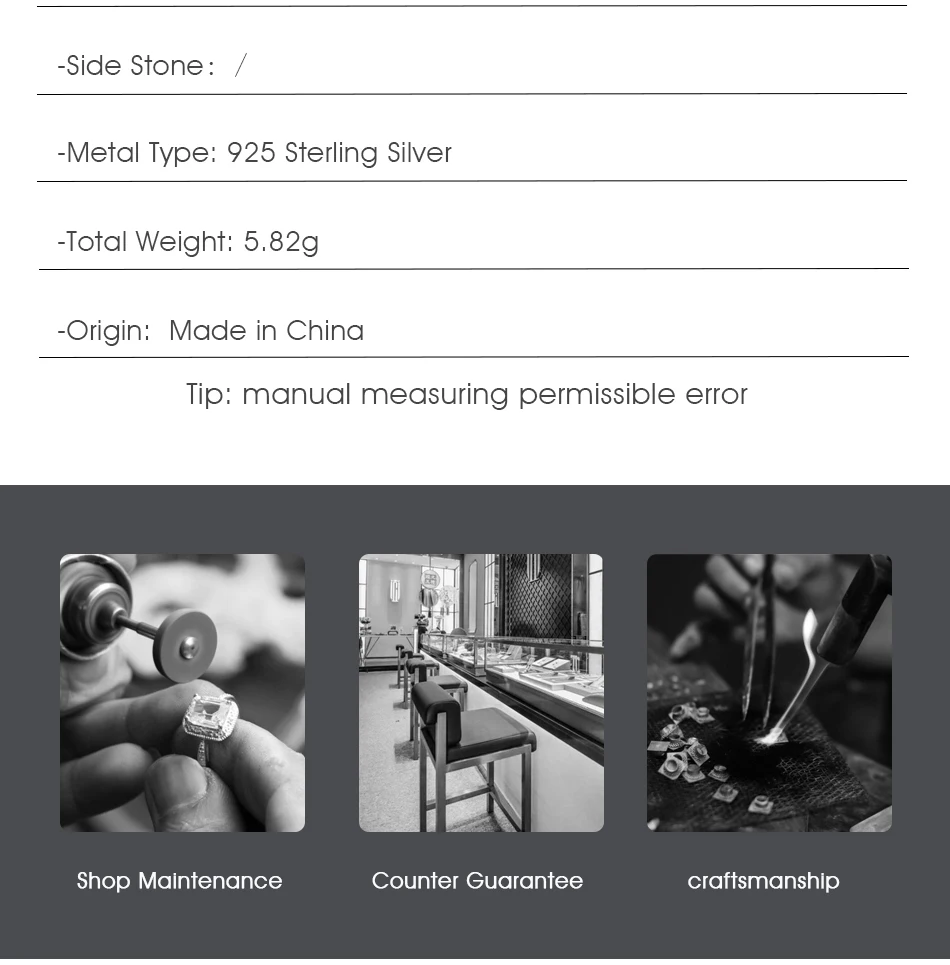 -Side Stone: /

-Metal Type: 925 Sterling Silver

-Total Weight: 5.82g

-Origin: Made in China

Tip: manual measuring permissible error

Shop Maintenance

Counter Guarantee

craftsmanship