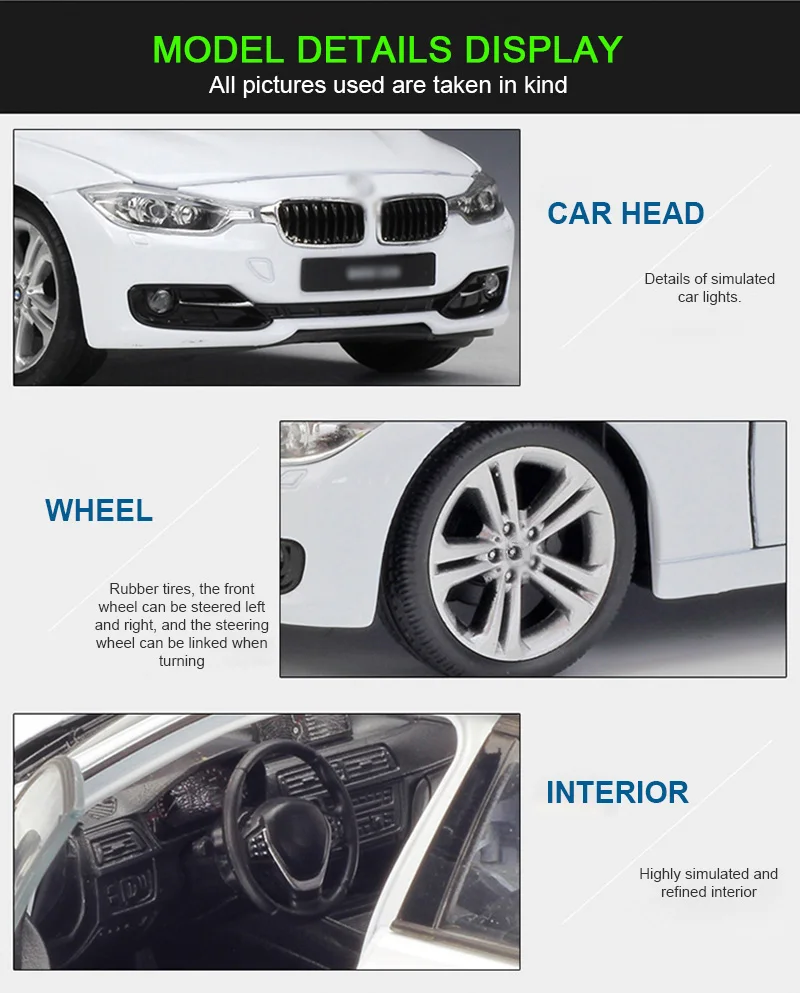 MODEL DETAILS DISPLAY
All pictures used are taken in kind

CAR HEAD

Details of simulated car lights.

WHEEL

Rubber tires, the front wheel can be steered left and right, and the steering wheel can be linked when turning

INTERIOR

Highly simulated and refined interior