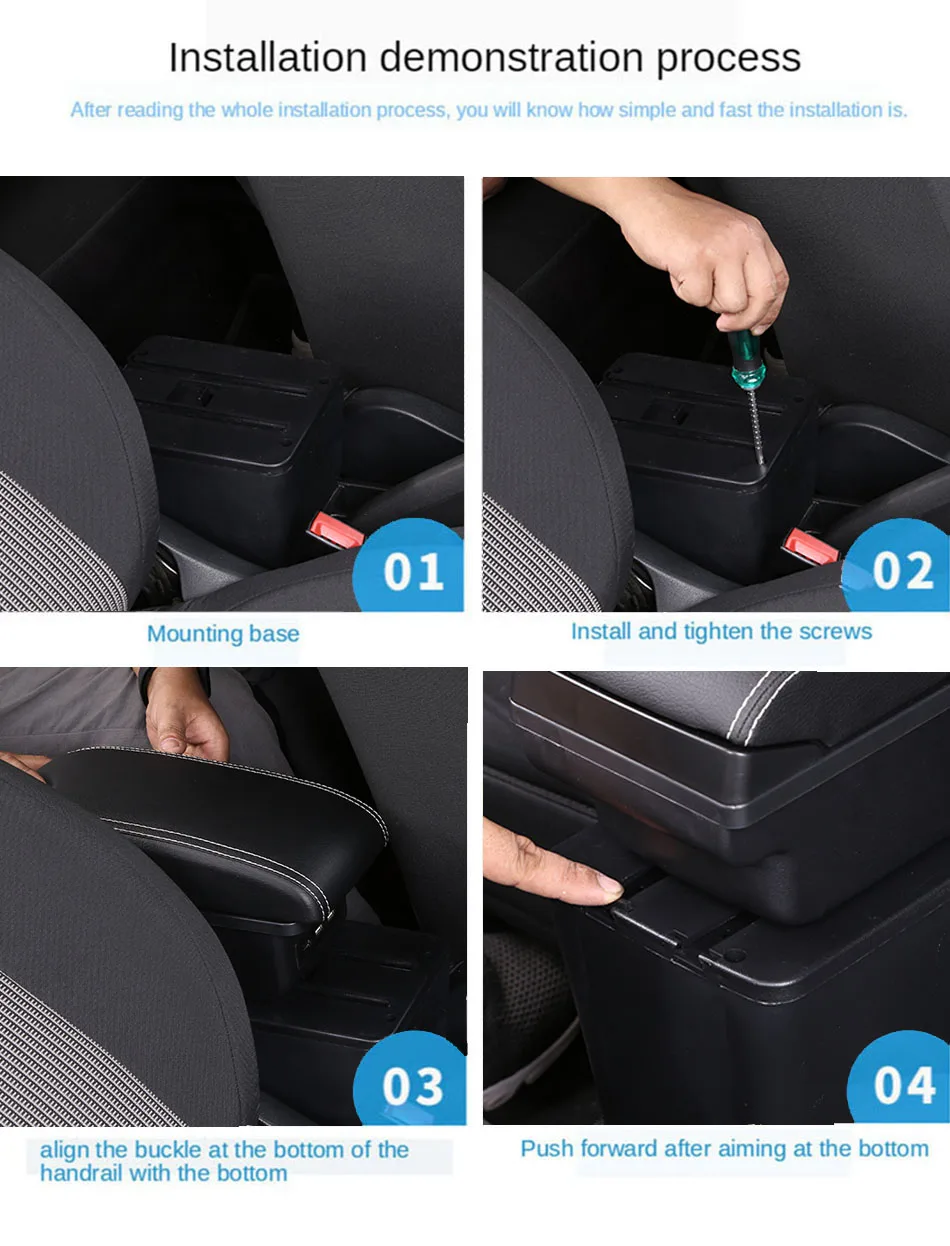 Installation demonstration process

After reading the whole installation process, you will know how simple and fast the installation is.

01

Mounting base

02

Install and tighten the screws

03

align the buckle at the bottom of the handrail with the bottom

04

Push forward after aiming at the bottom