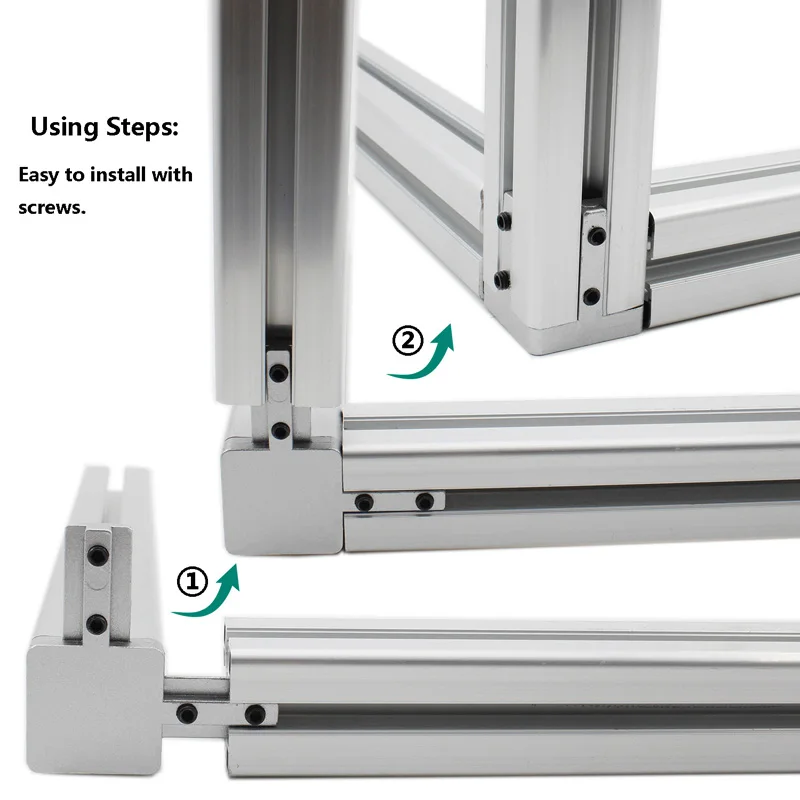 Using Steps:

Easy to install with screws.

②

①