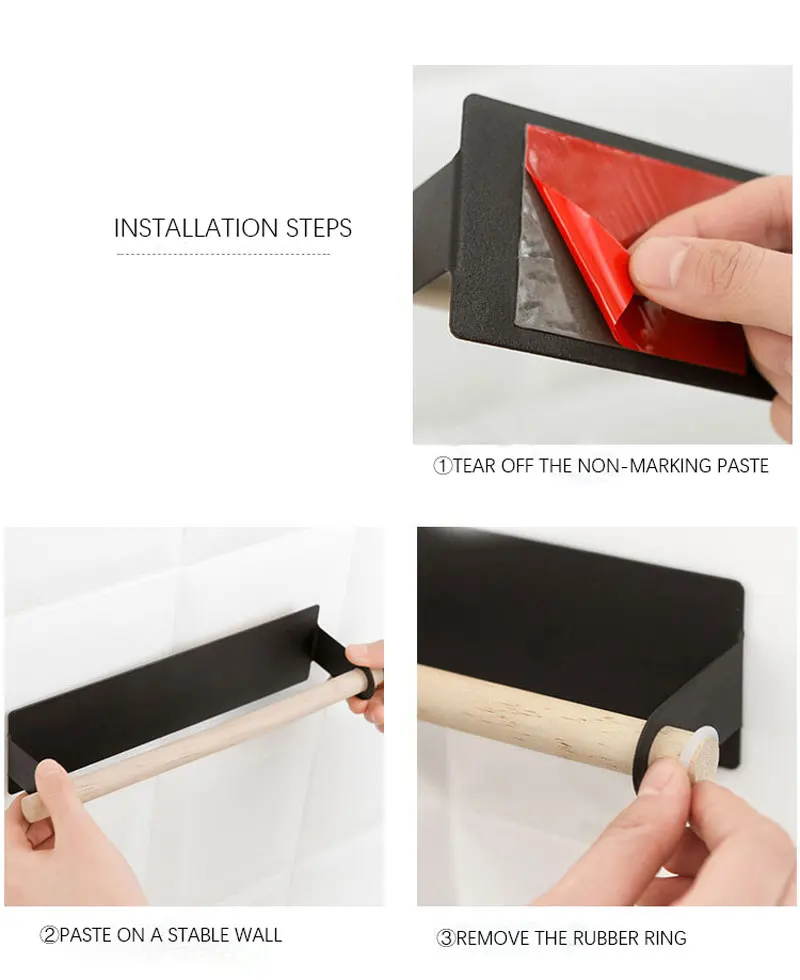 INSTALLATION STEPS

①TEAR OFF THE NON-MARKING PASTE

②PASTE ON A STABLE WALL

③REMOVE THE RUBBER RING