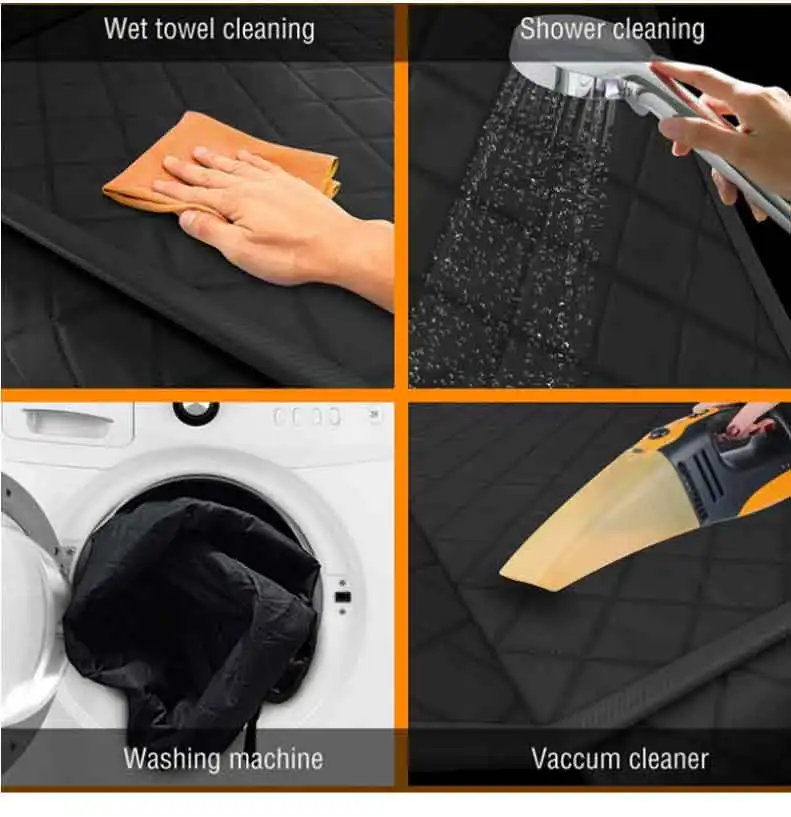 Wet towel cleaning

Shower cleaning

Washing machine

Vaccum cleaner