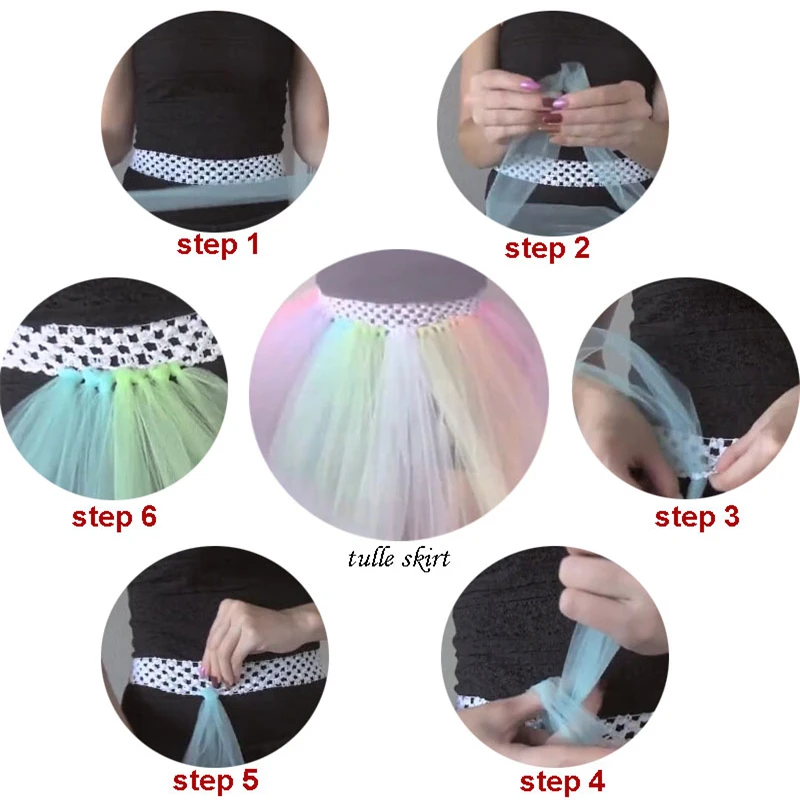 step 1

step 2

step 6

step 3

tulle skirt

step 5

step 4