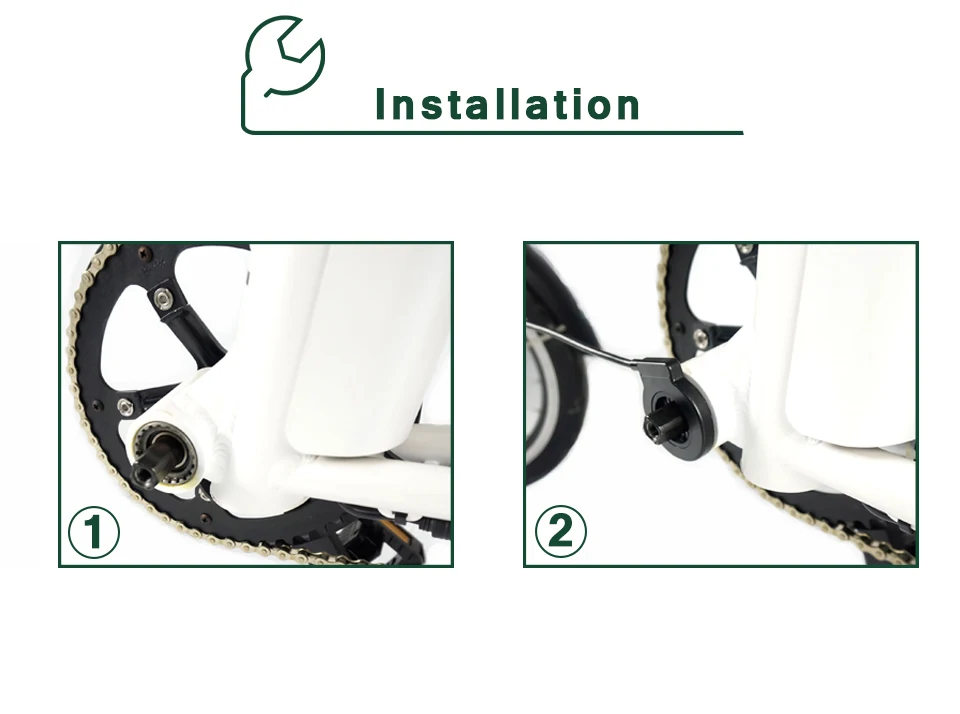 Installation

1

2