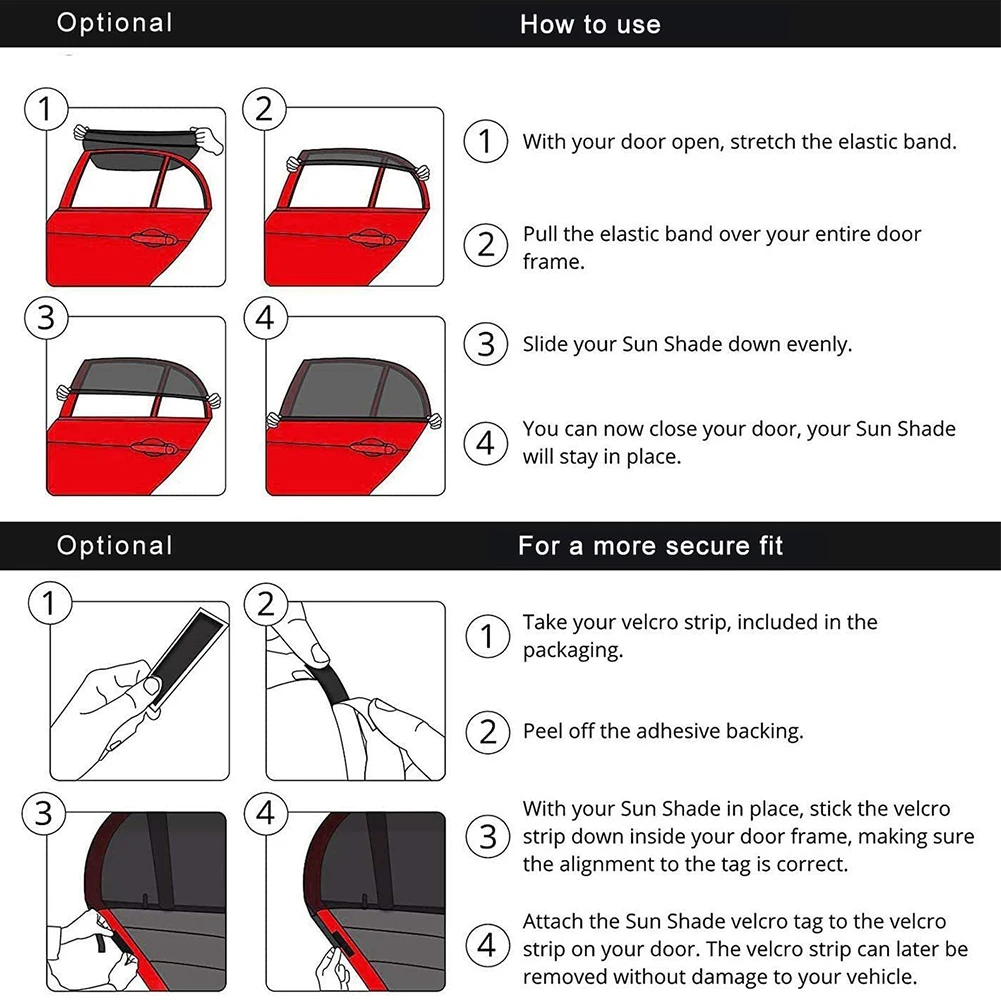 Optional

How to use

1 2 3 4

1 With your door open, stretch the elastic band.

2 Pull the elastic band over your entire door frame.

3 Slide your Sun Shade down evenly.

4 You can now close your door, your Sun Shade will stay in place.

Optional

For a more secure fit

1 2 3 4

1 Take your velcro strip, included in the packaging.

2 Peel off the adhesive backing.

3 With your Sun Shade in place, stick the velcro strip down inside your door frame, making sure the alignment to the tag is correct.

4 Attach the Sun Shade velcro tag to the velcro strip on your door. The velcro strip can later be removed without damage to your vehicle.