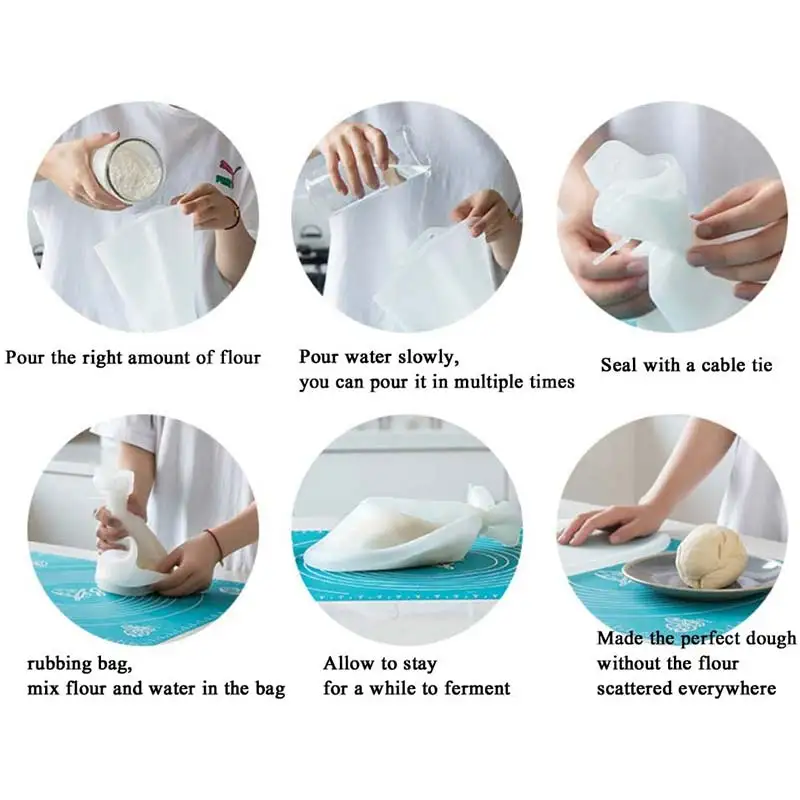 Pour the right amount of flour

Pour water slowly,
you can pour it in multiple times

Seal with a cable tie

rubbing bag,
mix flour and water in the bag

Allow to stay
for a while to ferment

Made the perfect dough
without the flour
scattered everywhere