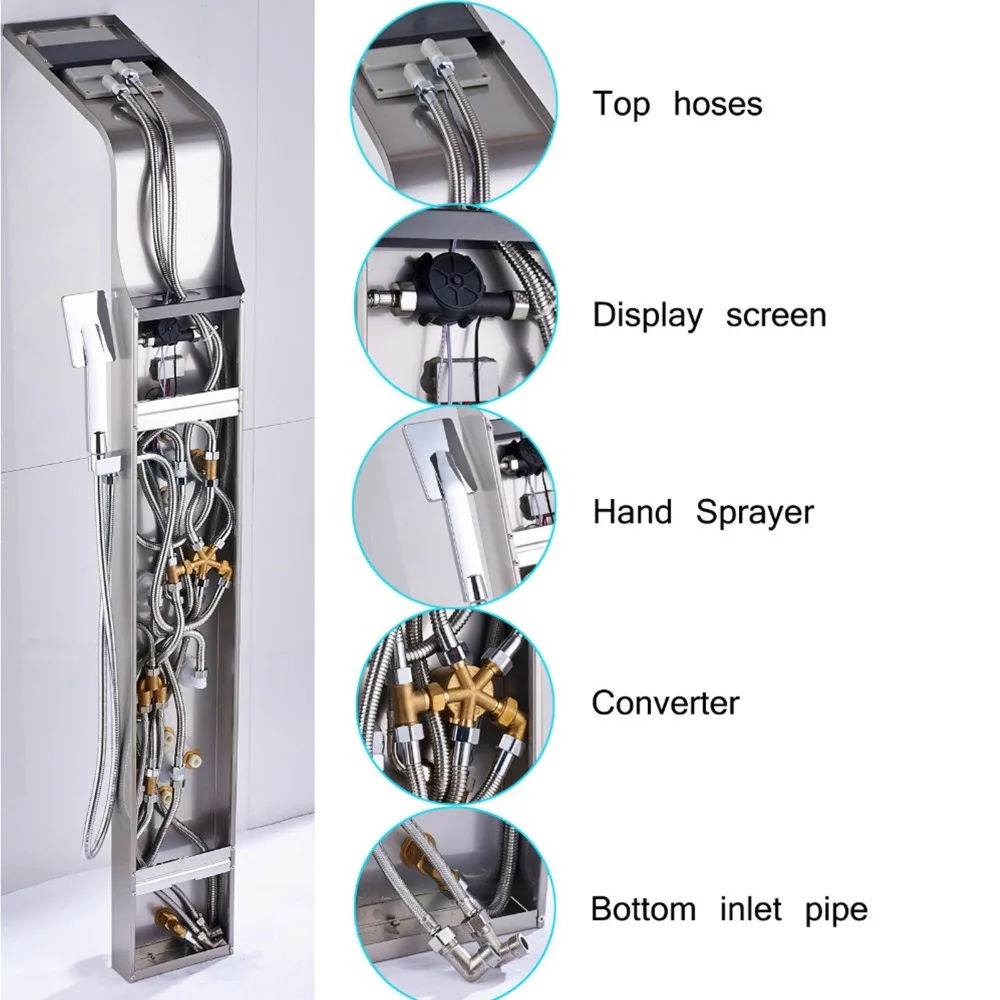 Top hoses

Display screen

Hand Sprayer

Converter

Bottom inlet pipe