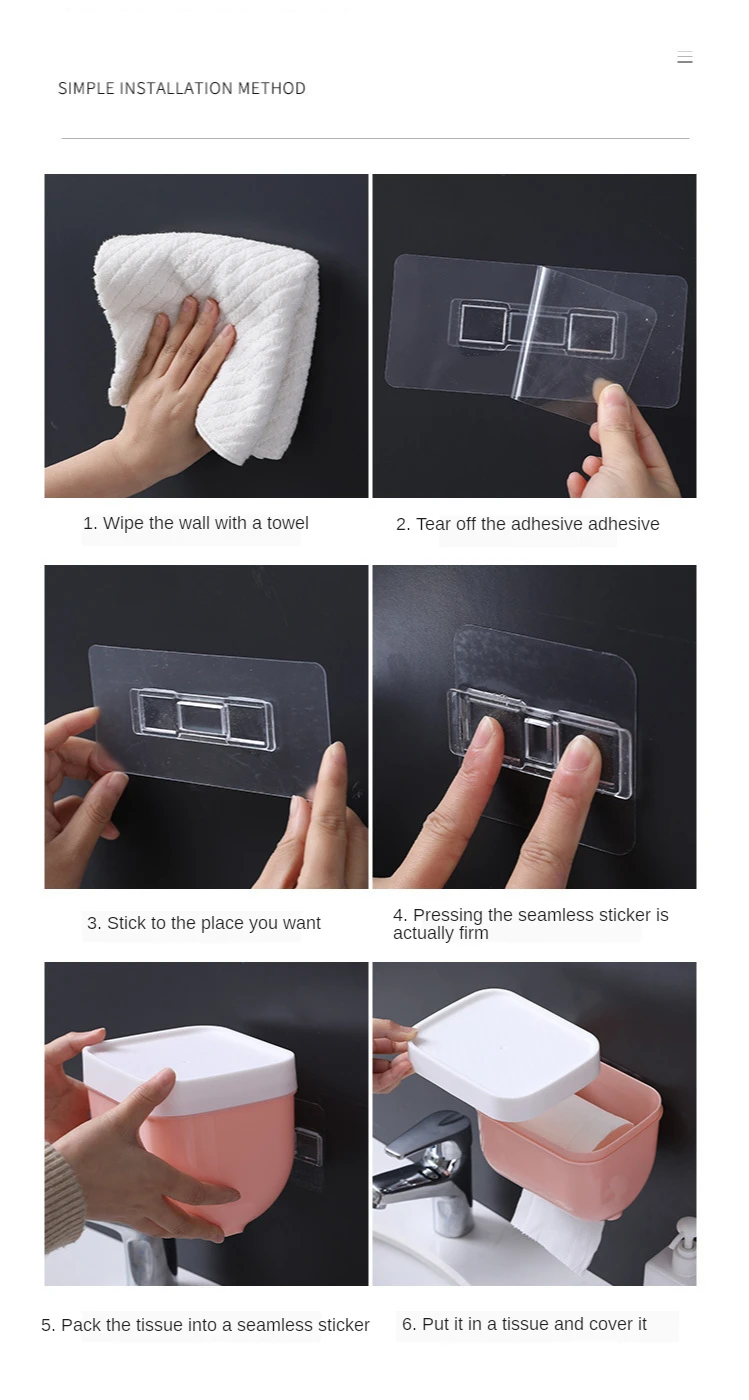 SIMPLE INSTALLATION METHOD

1. Wipe the wall with a towel

2. Tear off the adhesive adhesive

3. Stick to the place you want

4. Pressing the seamless sticker is actually firm

5. Pack the tissue into a seamless sticker

6. Put it in a tissue and cover it