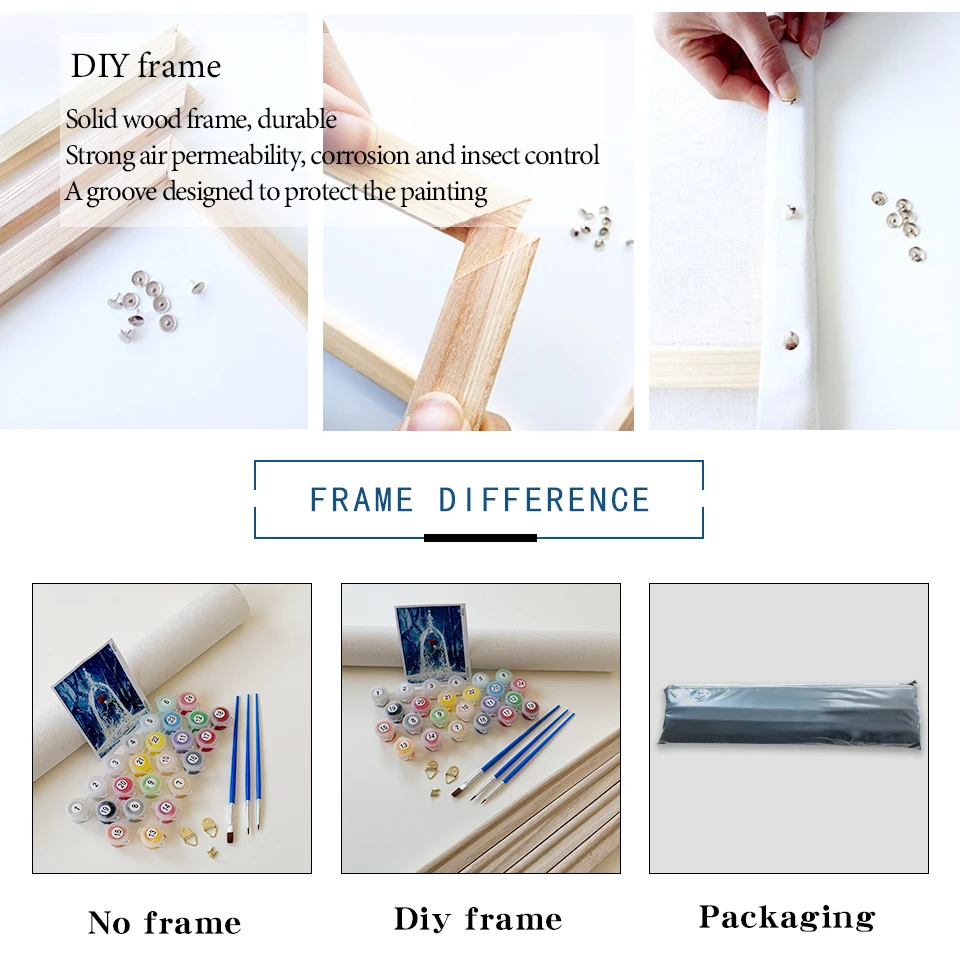 DIY frame

Solid wood frame, durable
Strong air permeability, corrosion and insect control
A groove designed to protect the painting

FRAME DIFFERENCE

No frame

Diy frame

Packaging