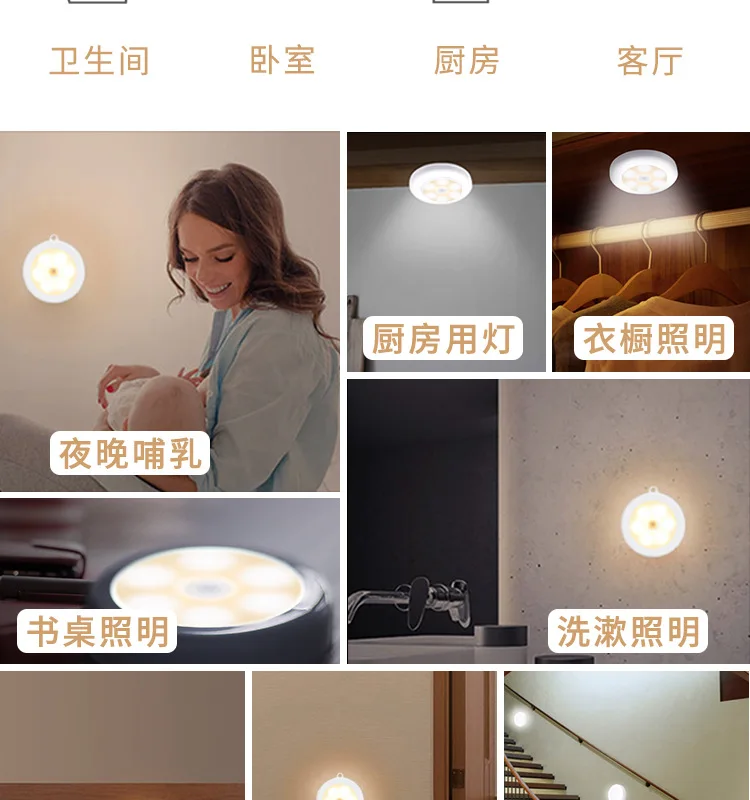 卫生间　卧室　厨房　客厅

夜晚哺乳

厨房用灯

衣橱照明

书桌照明

洗漱照明