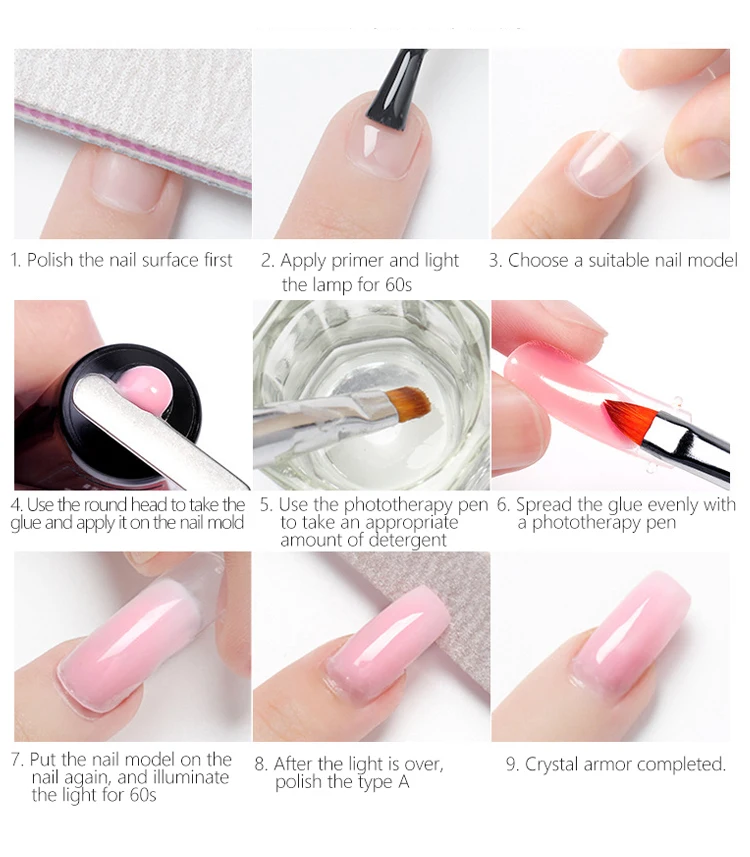 1. Polish the nail surface first

2. Apply primer and light the lamp for 60s

3. Choose a suitable nail model

4. Use the round head to take the glue and apply it on the nail mold

5. Use the phototherapy pen to take an appropriate amount of detergent

6. Spread the glue evenly with a phototherapy pen

7. Put the nail model on the nail again, and illuminate the light for 60s

8. After the light is over, polish the type A

9. Crystal armor completed.