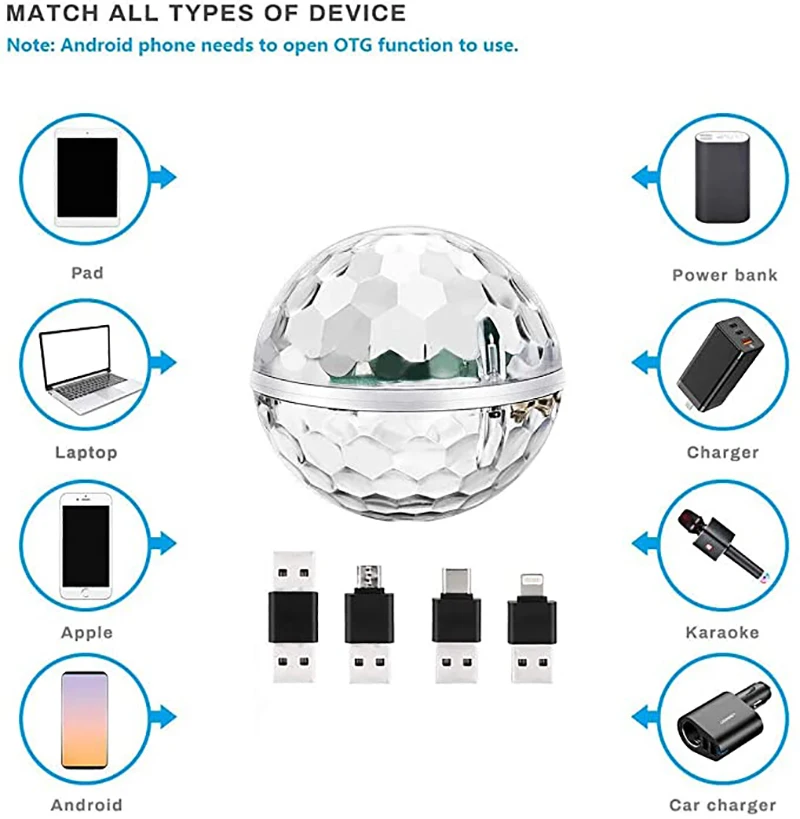 MATCH ALL TYPES OF DEVICE
Note: Android phone needs to open OTG function to use.

Pad

Laptop

Apple

Android

Power bank

Charger

Karaoke

Car charger