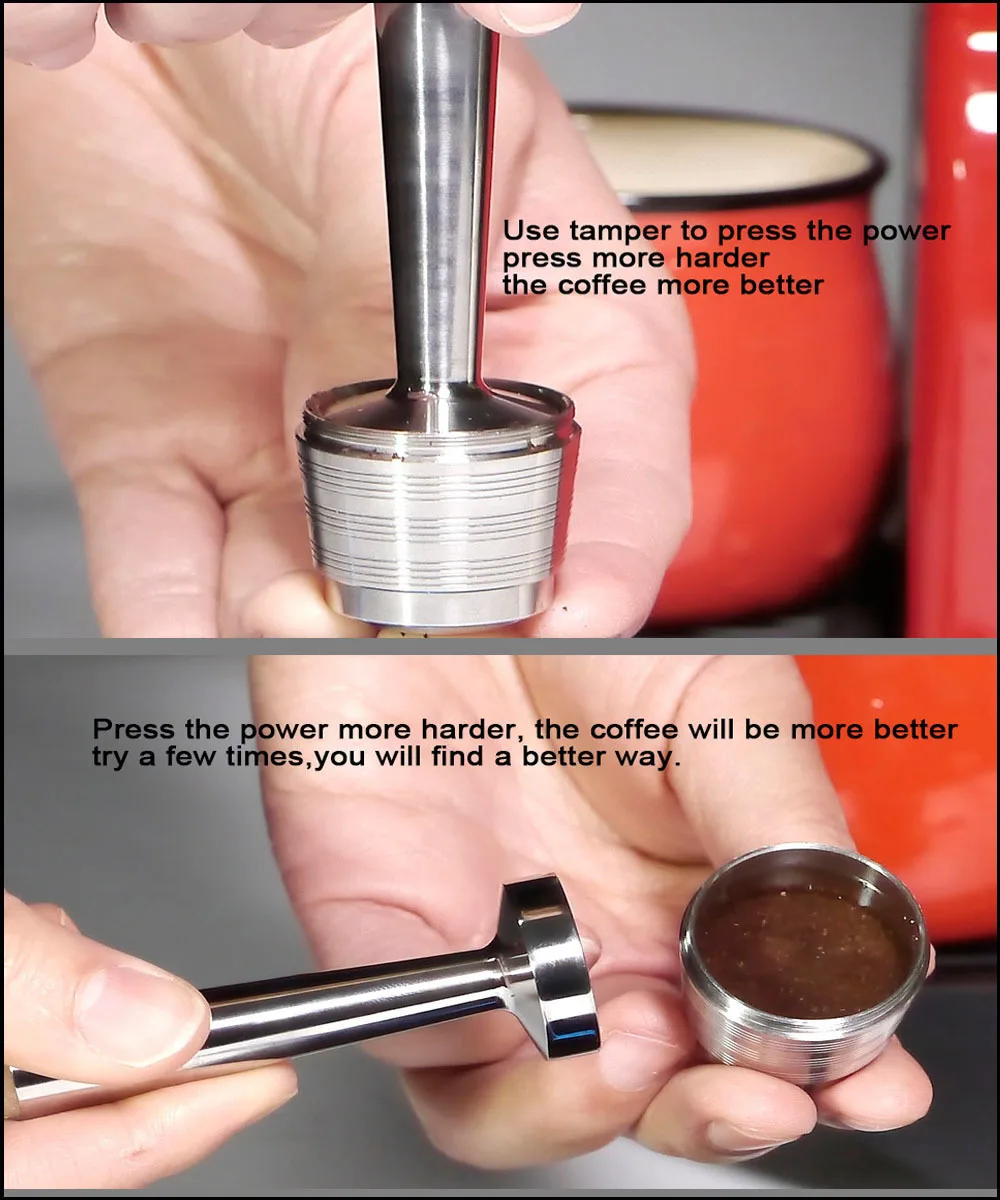 Use tamper to press the power
press more harder
the coffee more better

Press the power more harder, the coffee will be more better
try a few times,you will find a better way.