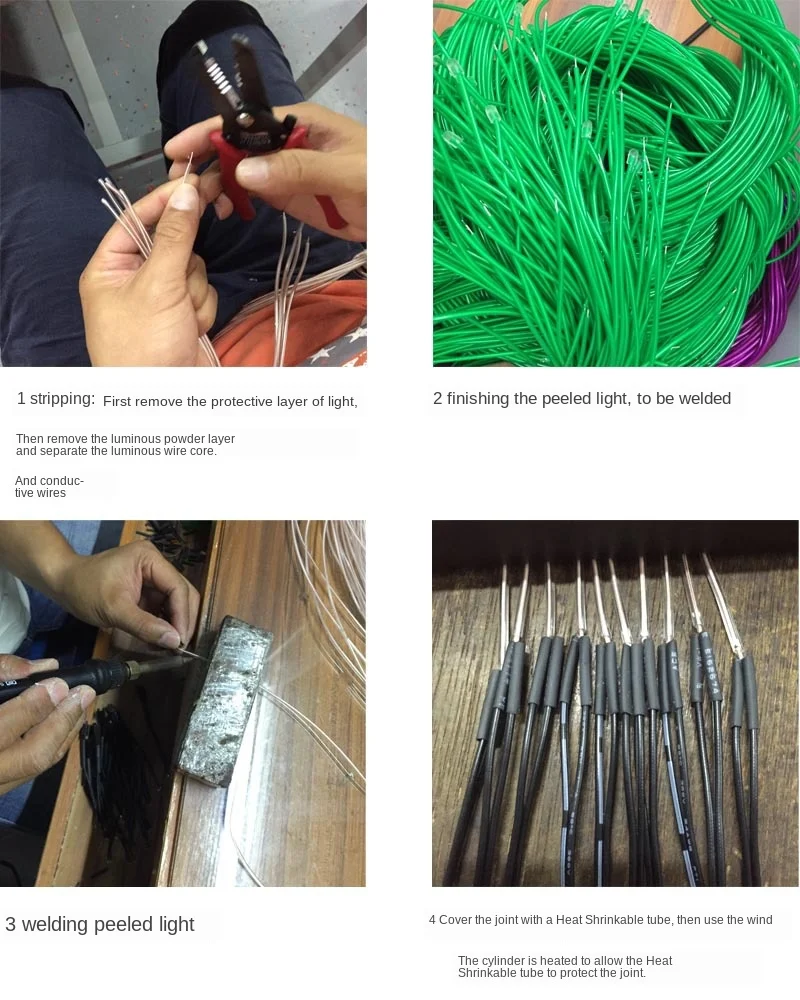 1 stripping: First remove the protective layer of light,

Then remove the luminous powder layer and separate the luminous wire core.

And conductive wires

2 finishing the peeled light, to be welded

3 welding peeled light

4 Cover the joint with a Heat Shrinkable tube, then use the wind

The cylinder is heated to allow the Heat Shrinkable tube to protect the joint.