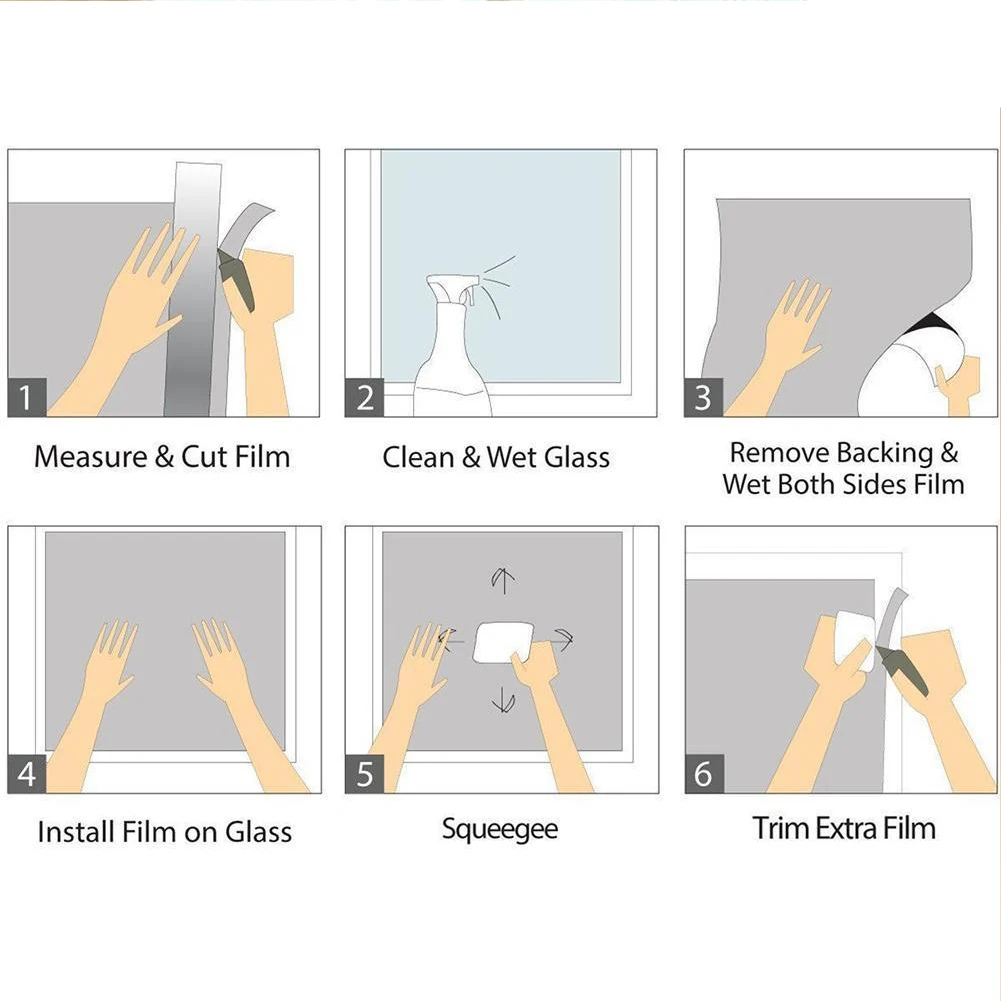 1

Measure & Cut Film

2

Clean & Wet Glass

3

Remove Backing & Wet Both Sides Film

4

Install Film on Glass

5

Squeegee

6

Trim Extra Film