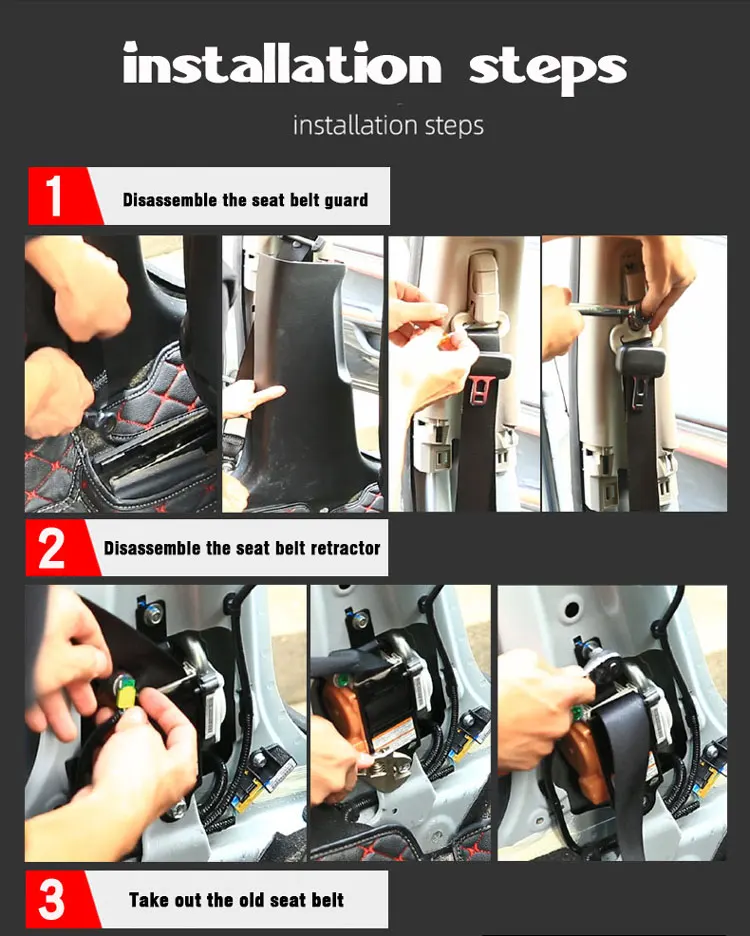 installation steps

installation steps

1 Disassemble the seat belt guard

2 Disassemble the seat belt retractor

3 Take out the old seat belt