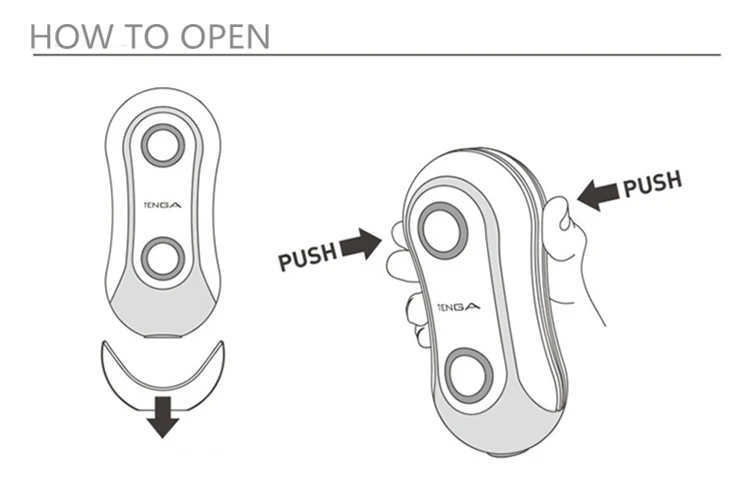 HOW TO OPEN

TENGA

PUSH

PUSH

TENGA