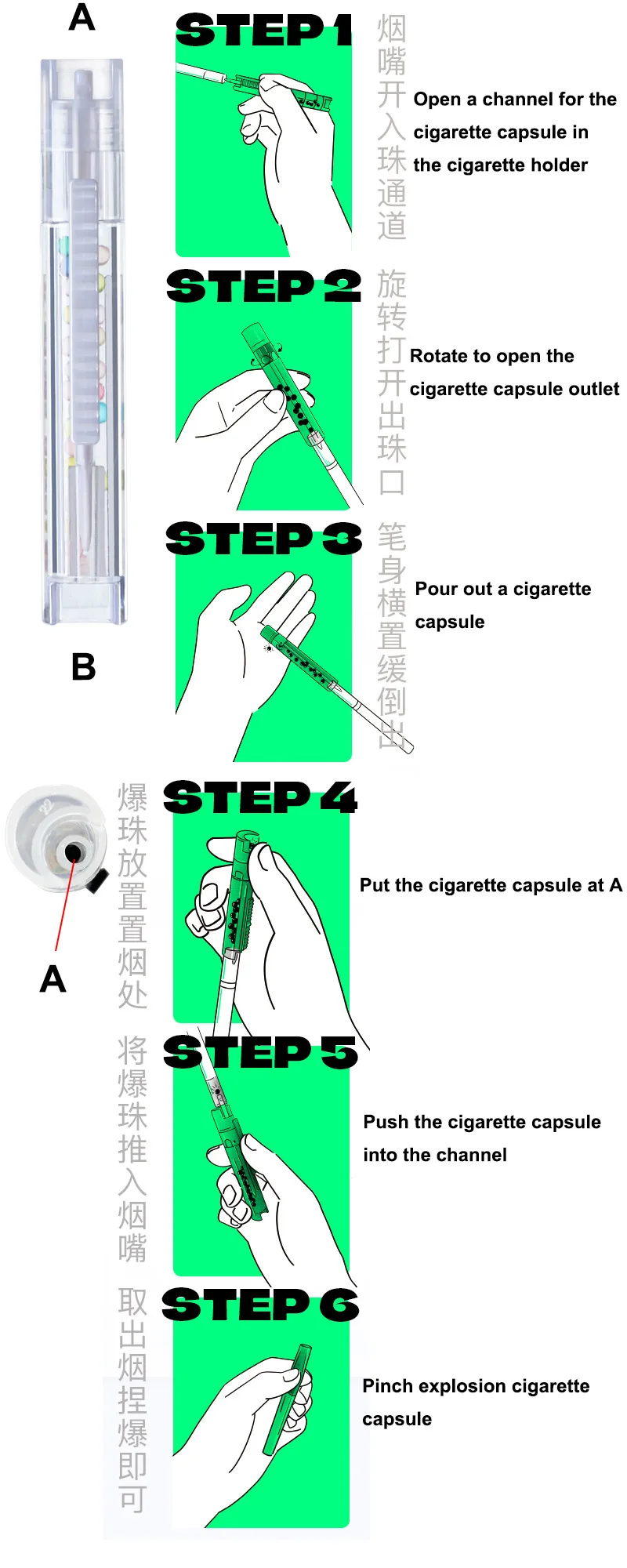 A

B

STEP 1

烟嘴开入珠通道

Open a channel for the cigarette capsule in the cigarette holder

STEP 2

旋转打开出珠口

Rotate to open the cigarette capsule outlet

STEP 3

笔身横置缓倒出

Pour out a cigarette capsule

A

爆珠放置置烟处

STEP 4

Put the cigarette capsule at A

将爆珠推入烟嘴

STEP 5

Push the cigarette capsule into the channel

取出烟捏爆即可

STEP 6

Pinch explosion cigarette capsule