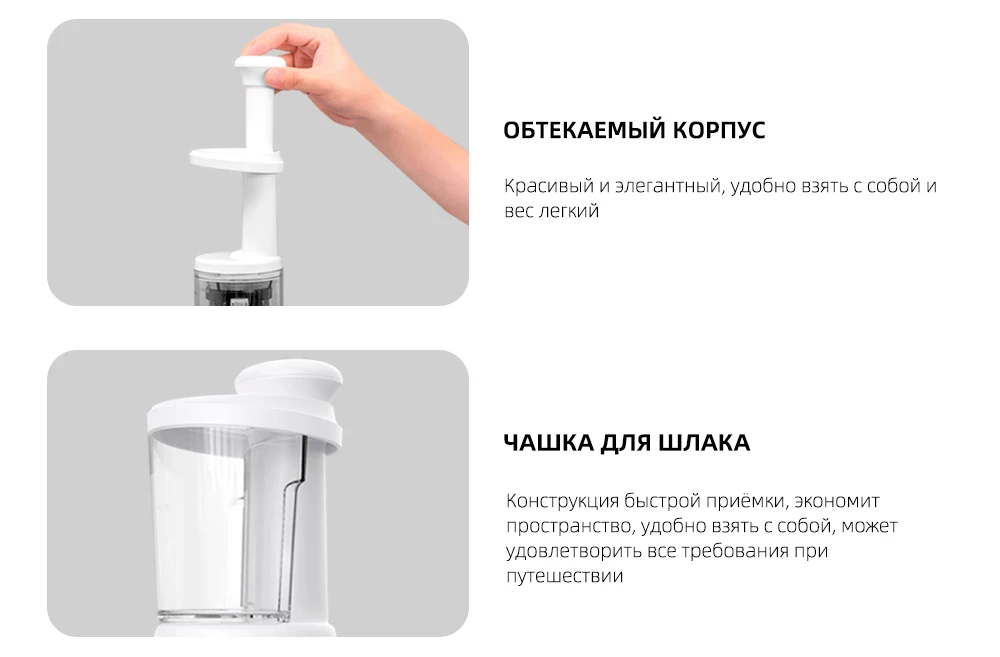 ОБТЕКАЕМЫЙ КОРПУС

Красивый и элегантный, удобно взять с собой и вес легкий

ЧАШКА ДЛЯ ШЛАКА

Конструкция быстрой приёмки, экономит пространство, удобно взять с собой, может удовлетворить все требования при путешествии