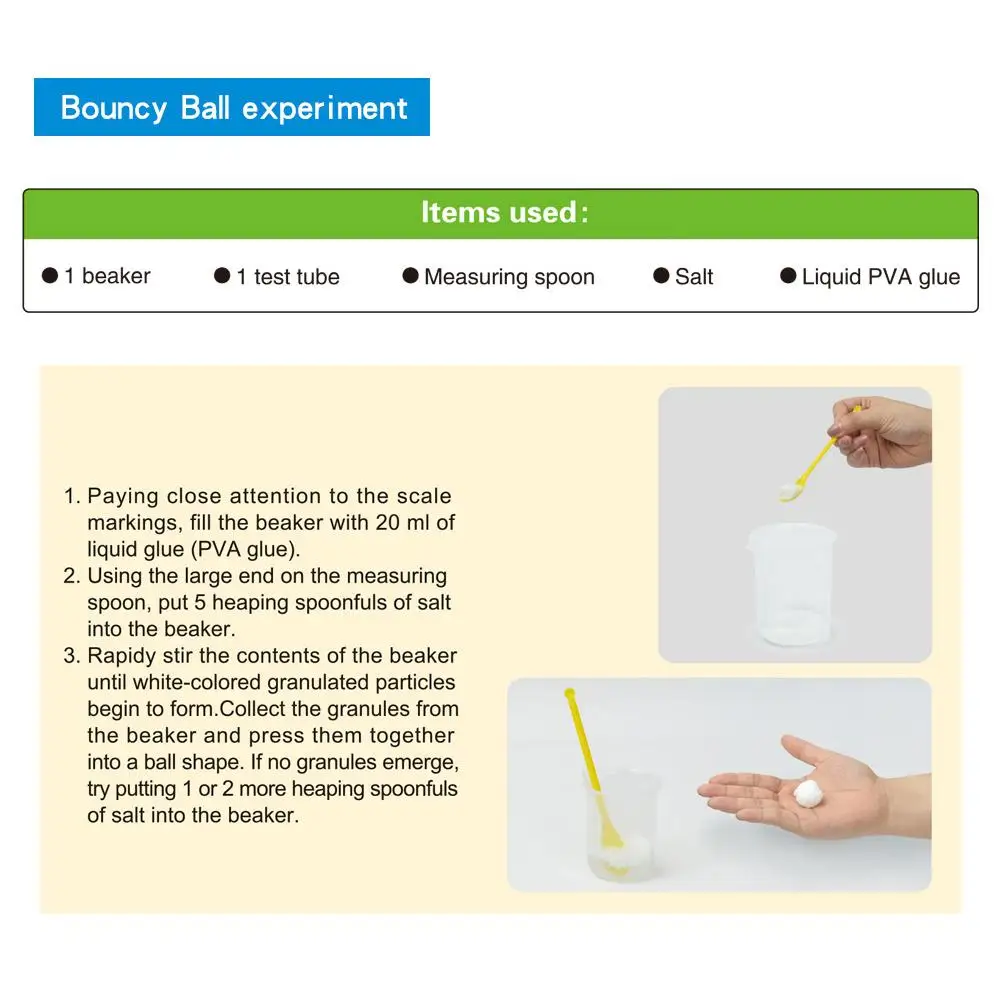 Bouncy Ball experiment

Items used:

● 1 beaker ● 1 test tube ● Measuring spoon ● Salt ● Liquid PVA glue

1. Paying close attention to the scale markings, fill the beaker with 20 ml of liquid glue (PVA glue).
2. Using the large end on the measuring spoon, put 5 heaping spoonfuls of salt into the beaker.
3. Rapidy stir the contents of the beaker until white-colored granulated particles begin to form.Collect the granules from the beaker and press them together into a ball shape. If no granules emerge, try putting 1 or 2 more heaping spoonfuls of salt into the beaker.