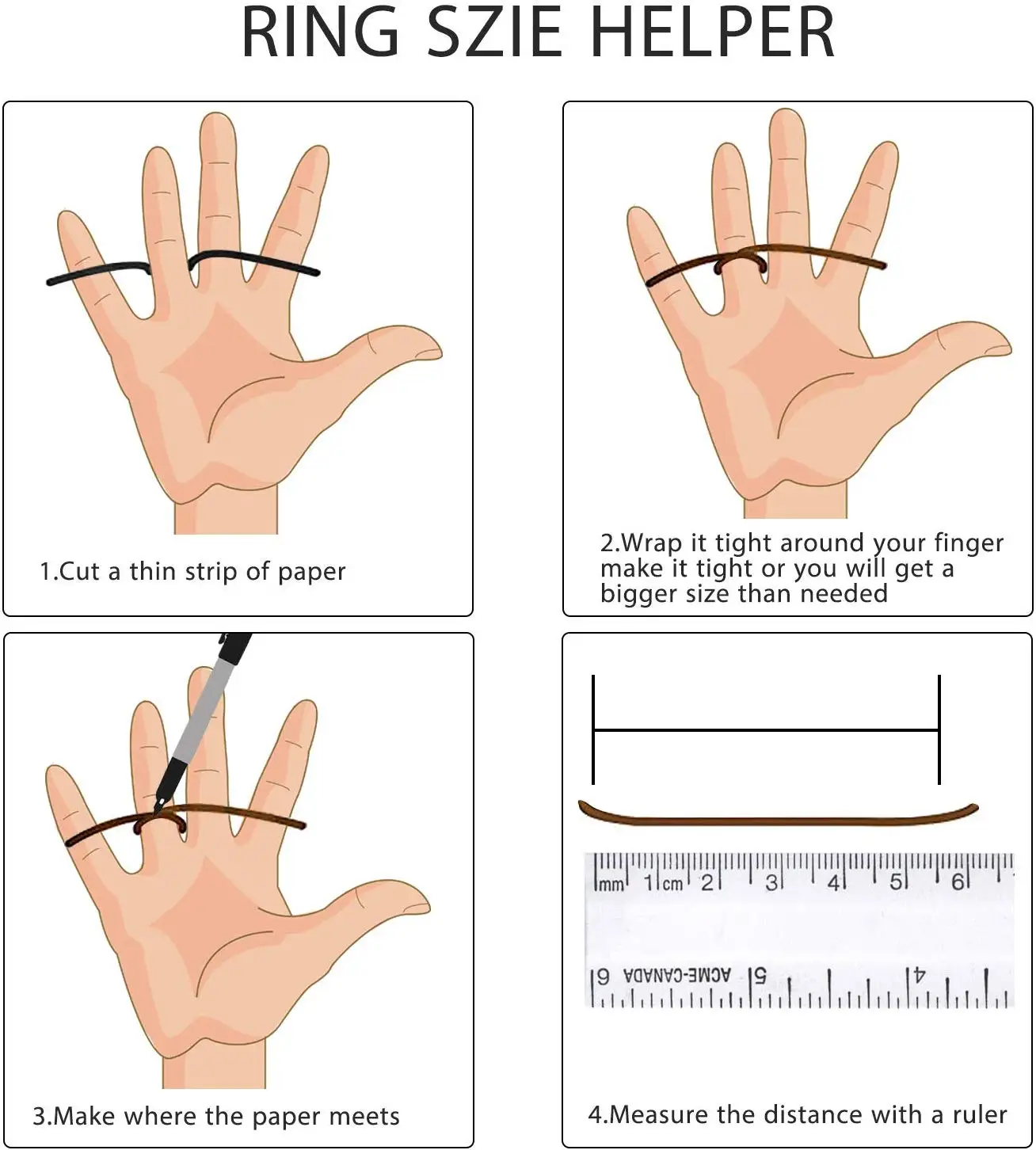 RING SZIE HELPER

1.Cut a thin strip of paper

2.Wrap it tight around your finger make it tight or you will get a bigger size than needed

3.Make where the paper meets

mm 1 cm 2 3 4 5 6

6 ACME-CANADA 5 4

4.Measure the distance with a ruler