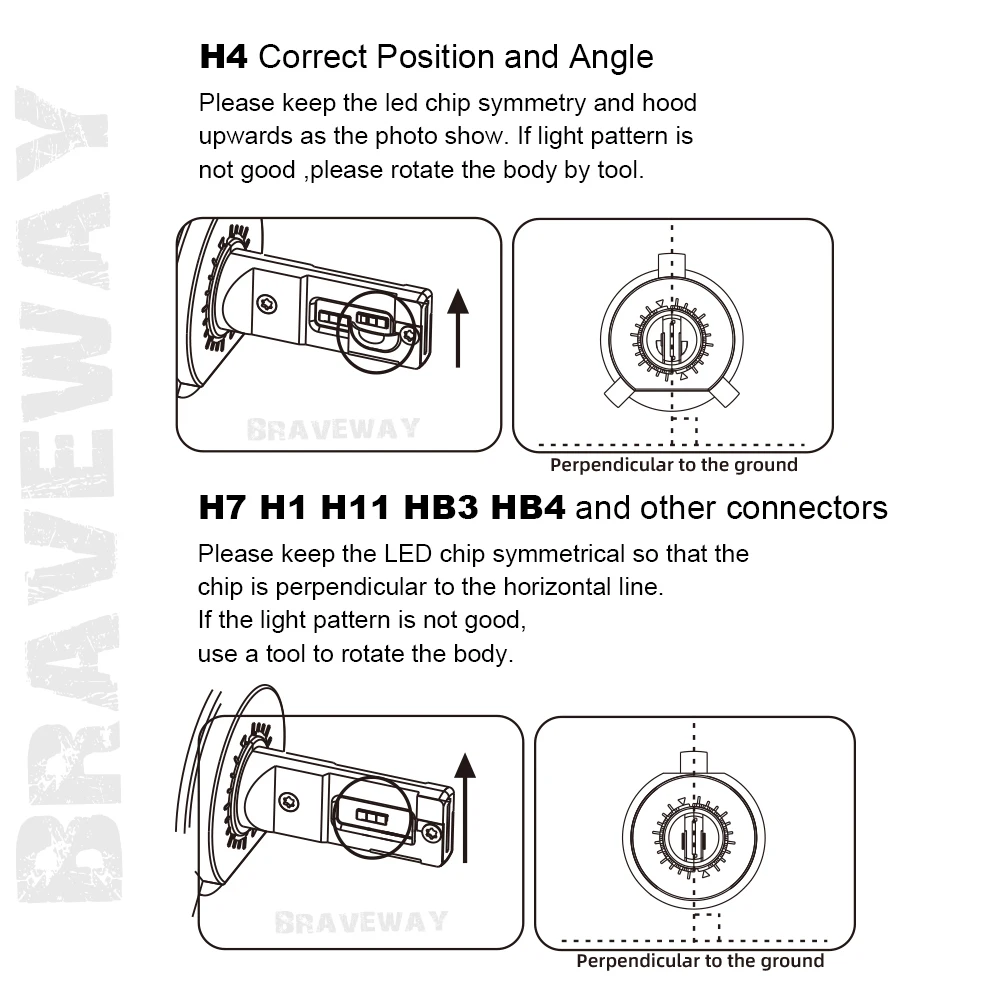 BRAVEWAY

H4 Correct Position and Angle

Please keep the led chip symmetry and hood upwards as the photo show. If light pattern is not good ,please rotate the body by tool.

BRAVEWAY

Perpendicular to the ground

H7 H1 H11 HB3 HB4 and other connectors

Please keep the LED chip symmetrical so that the chip is perpendicular to the horizontal line.
If the light pattern is not good,
use a tool to rotate the body.

BRAVEWAY

Perpendicular to the ground