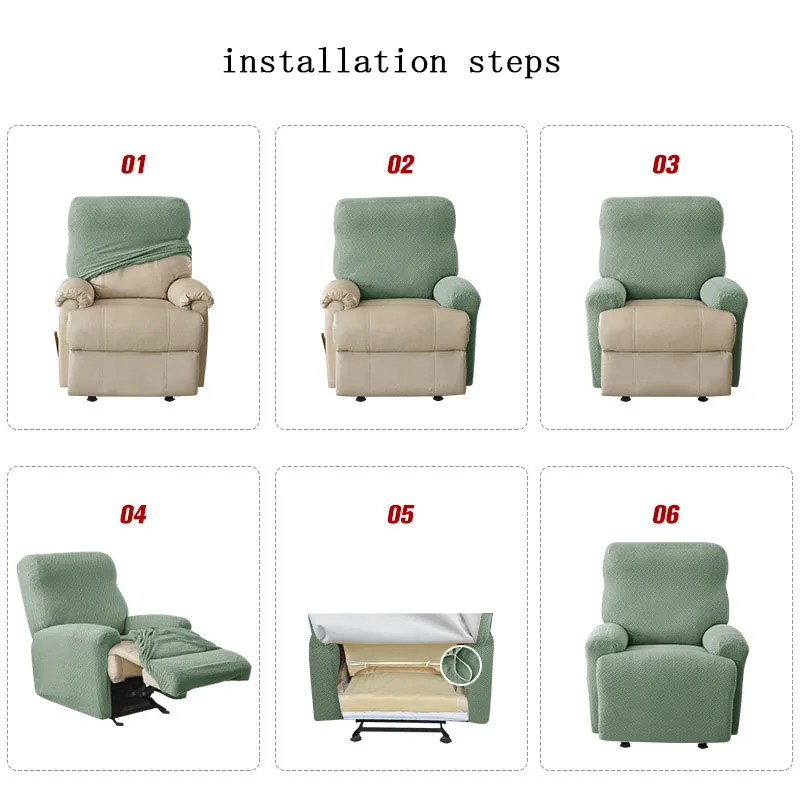 installation steps

01

02

03

04

05

06