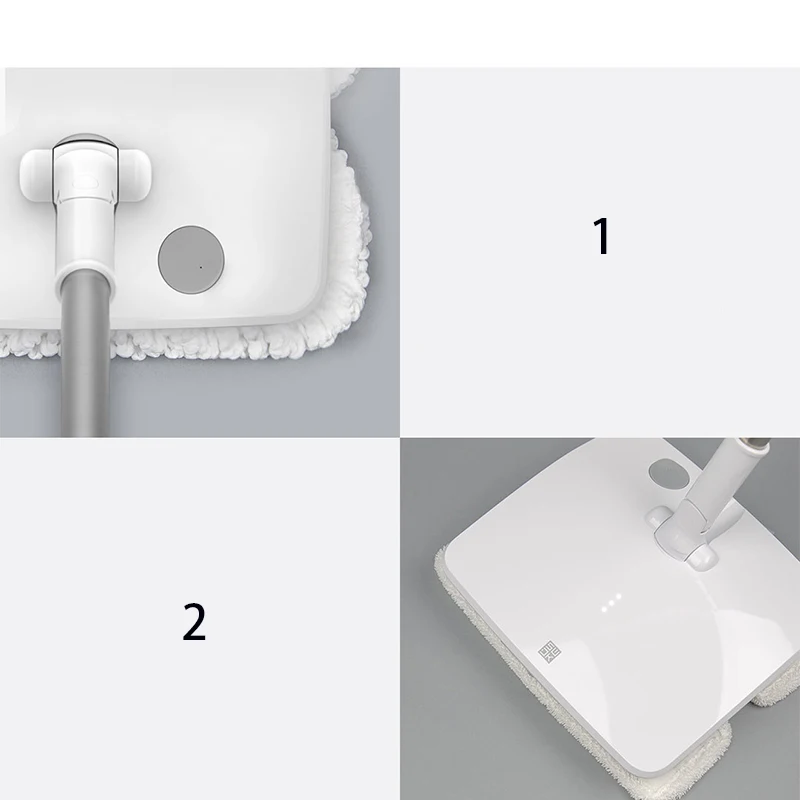 1

2