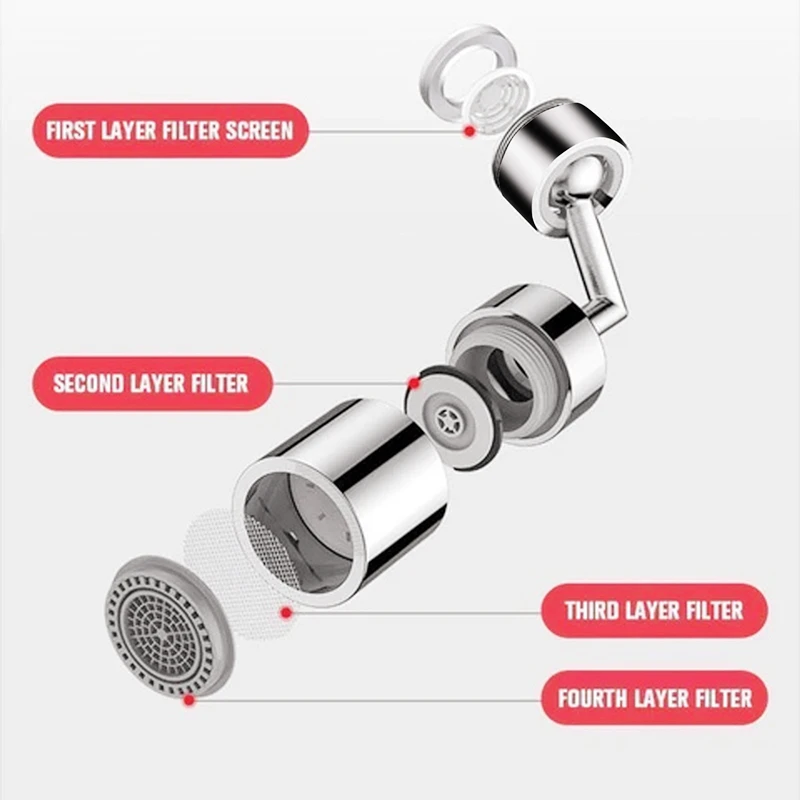 FIRST LAYER FILTER SCREEN

SECOND LAYER FILTER

THIRD LAYER FILTER

FOURTH LAYER FILTER