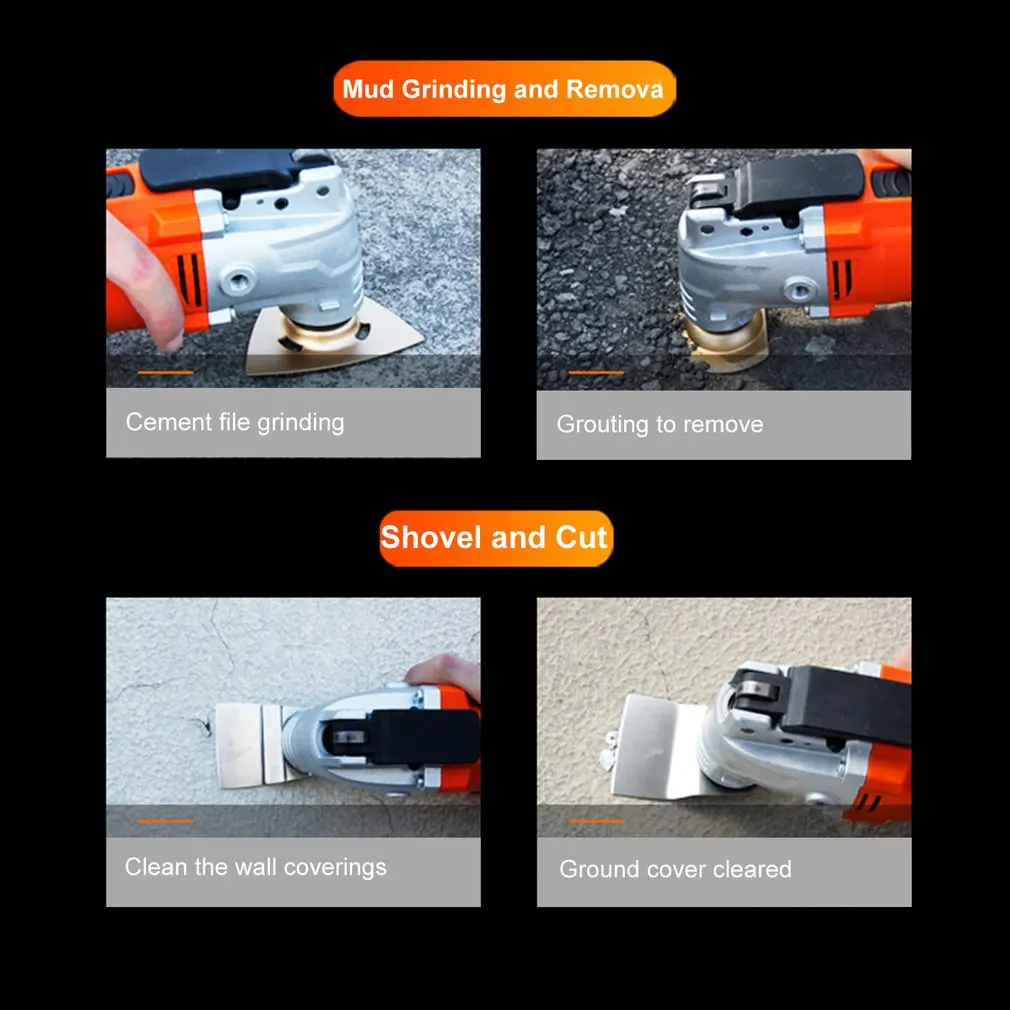 Mud Grinding and Remova

Cement file grinding

Grouting to remove

Shovel and Cut

Clean the wall coverings

Ground cover cleared