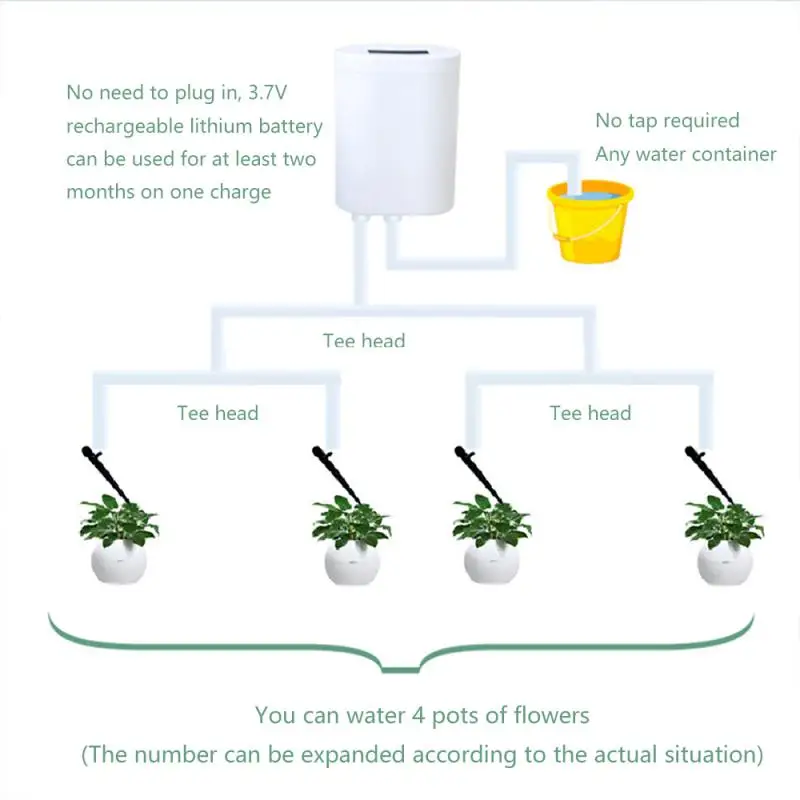 No need to plug in, 3.7V rechargeable lithium battery can be used for at least two months on one charge

No tap required
Any water container

Tee head

Tee head

Tee head

You can water 4 pots of flowers
(The number can be expanded according to the actual situation)