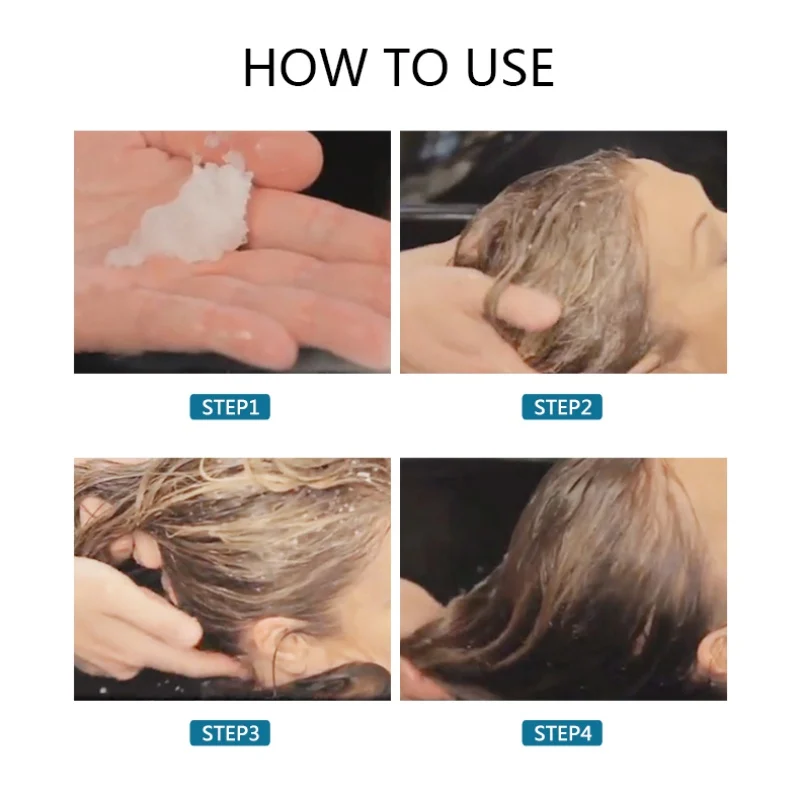 HOW TO USE

STEP1

STEP2

STEP3

STEP4