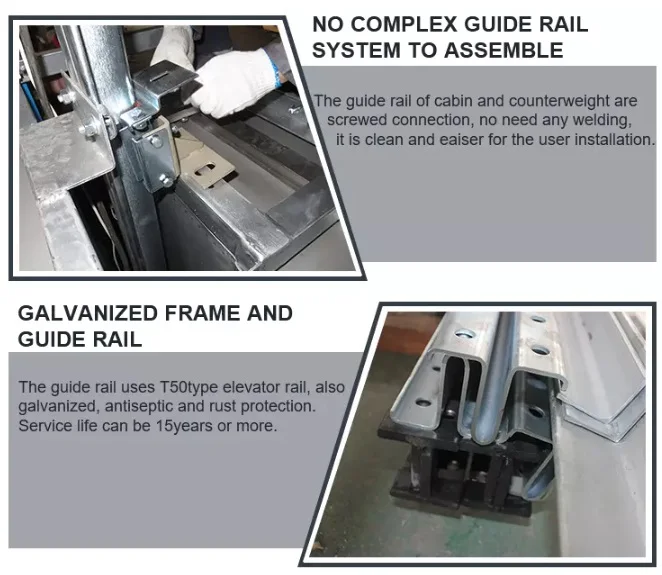 NO COMPLEX GUIDE RAIL SYSTEM TO ASSEMBLE

The guide rail of cabin and counterweight are screwed connection, no need any welding, it is clean and eaiser for the user installation.

GALVANIZED FRAME AND GUIDE RAIL

The guide rail uses T50type elevator rail, also galvanized, antiseptic and rust protection. Service life can be 15years or more.