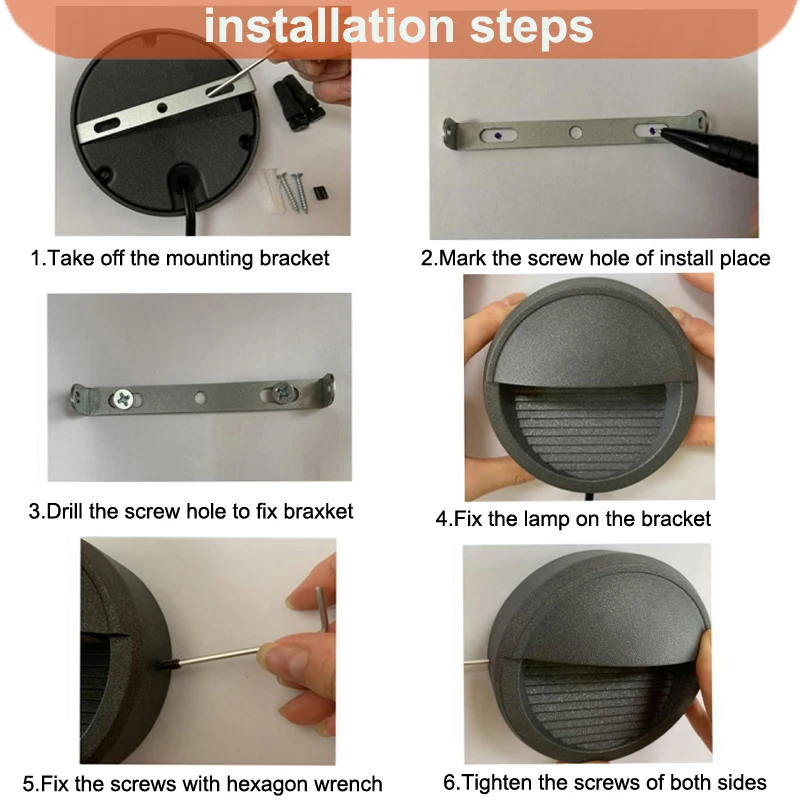 installation steps

1.Take off the mounting bracket

2.Mark the screw hole of install place

3.Drill the screw hole to fix braxket

4.Fix the lamp on the bracket

5.Fix the screws with hexagon wrench

6.Tighten the screws of both sides