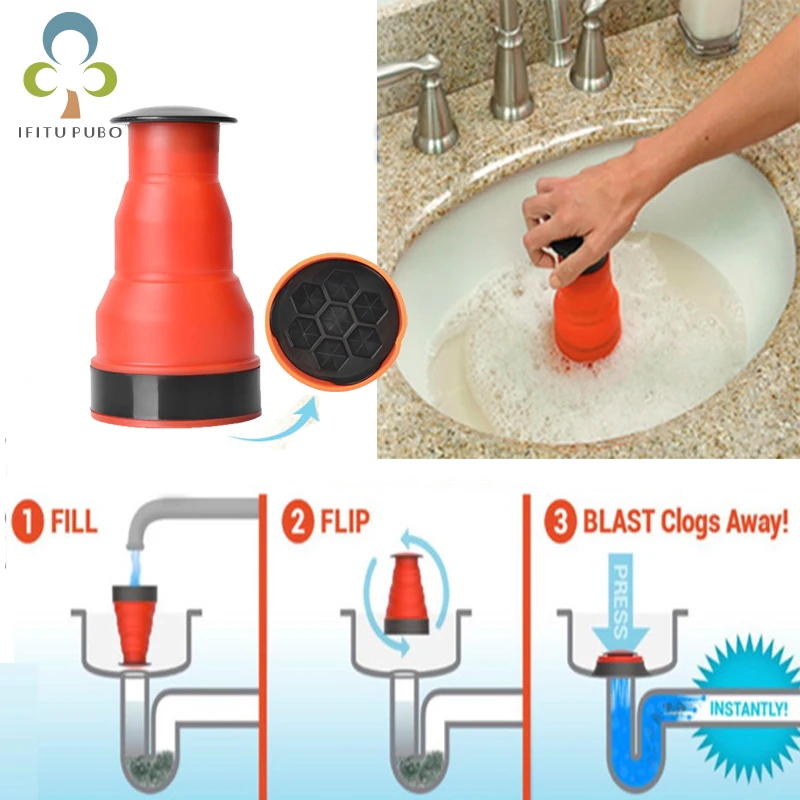 IFITU PUBO

1 FILL

2 FLIP

3 BLAST Clogs Away!

PRESS

INSTANTLY!