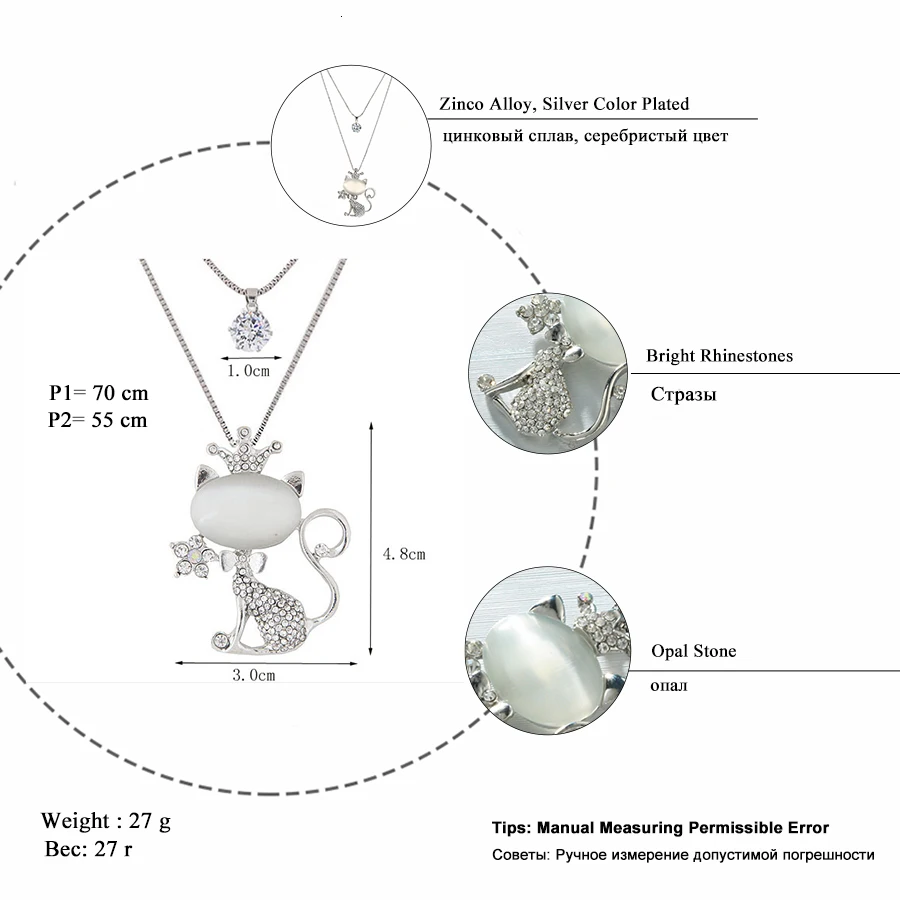 Zinco Alloy, Silver Color Plated

цинковый сплав, серебристый цвет

1.0cm

P1= 70 cm
P2= 55 cm

4.8cm

3.0cm

Bright Rhinestones

Стразы

Opal Stone

опал

Weight : 27 g
Вес: 27 г

Tips: Manual Measuring Permissible Error

Советы: Ручное измерение допустимой погрешности