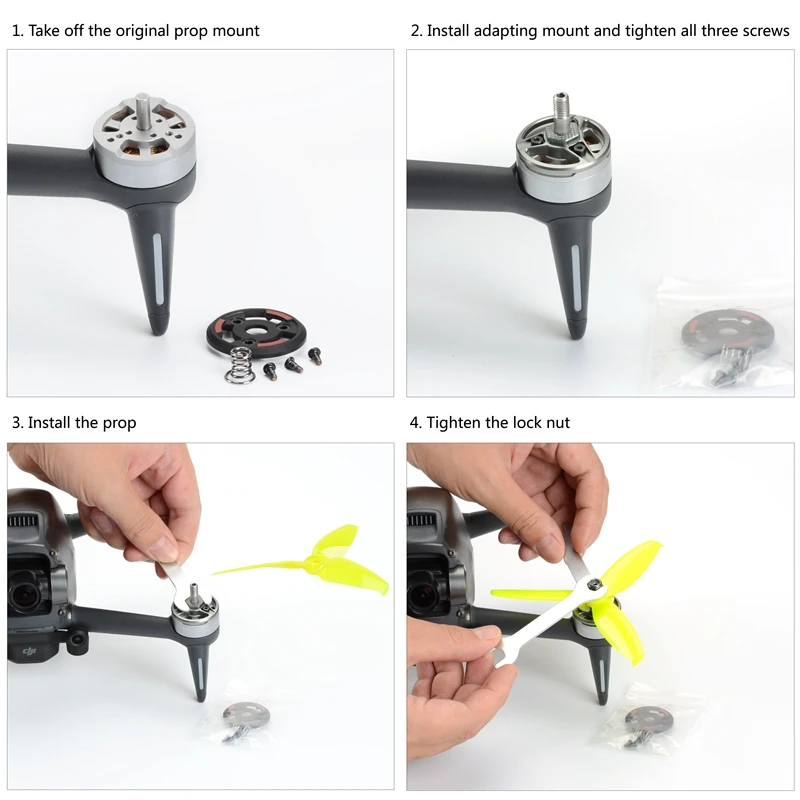 1. Take off the original prop mount

2. Install adapting mount and tighten all three screws

3. Install the prop

4. Tighten the lock nut