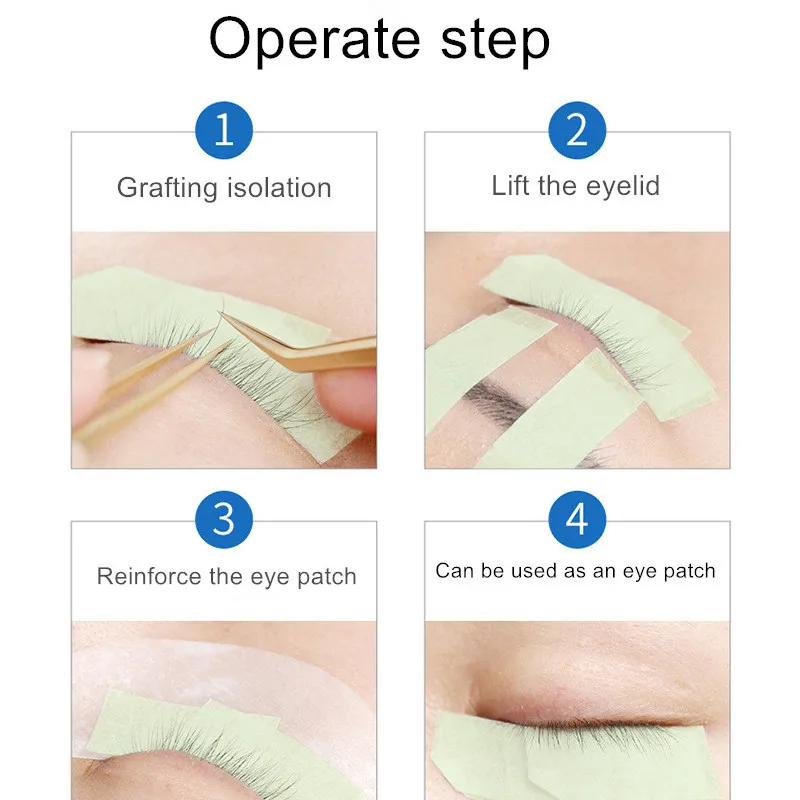 Operate step

1
Grafting isolation

2
Lift the eyelid

3
Reinforce the eye patch

4
Can be used as an eye patch