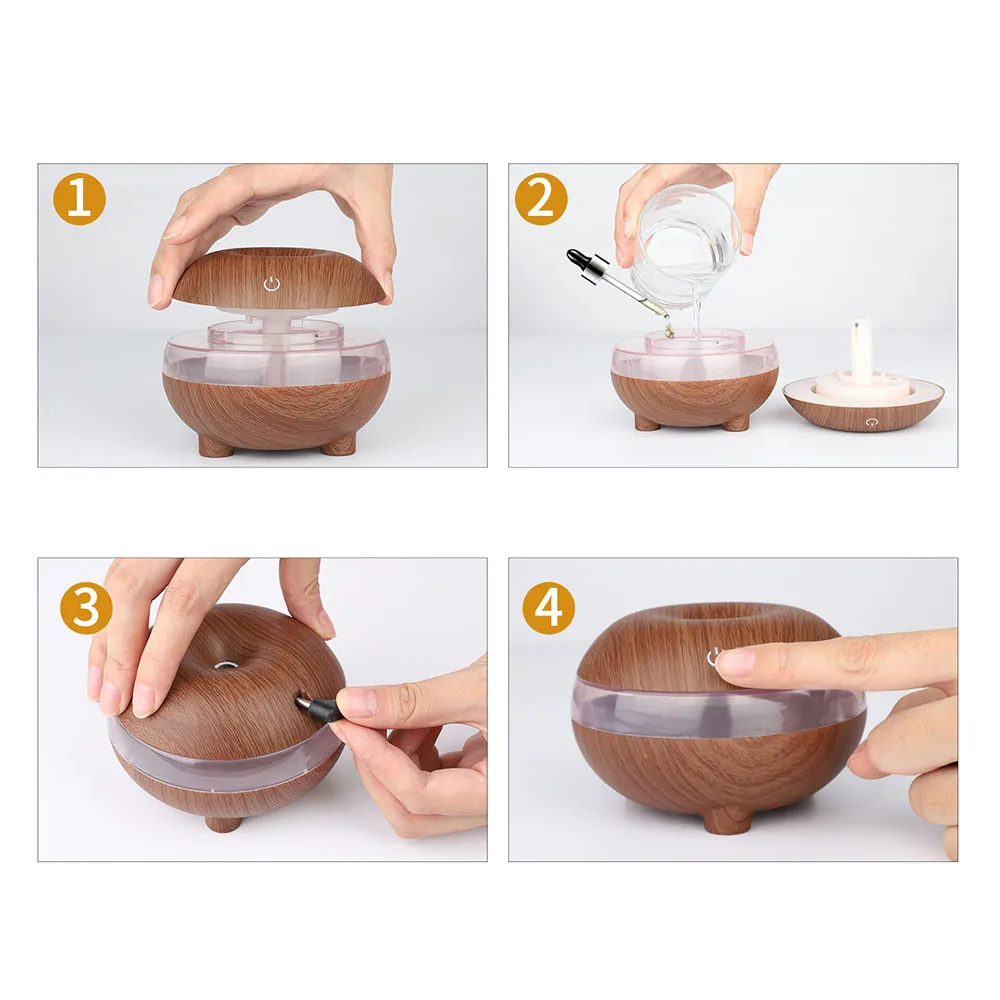 1

2

3

4