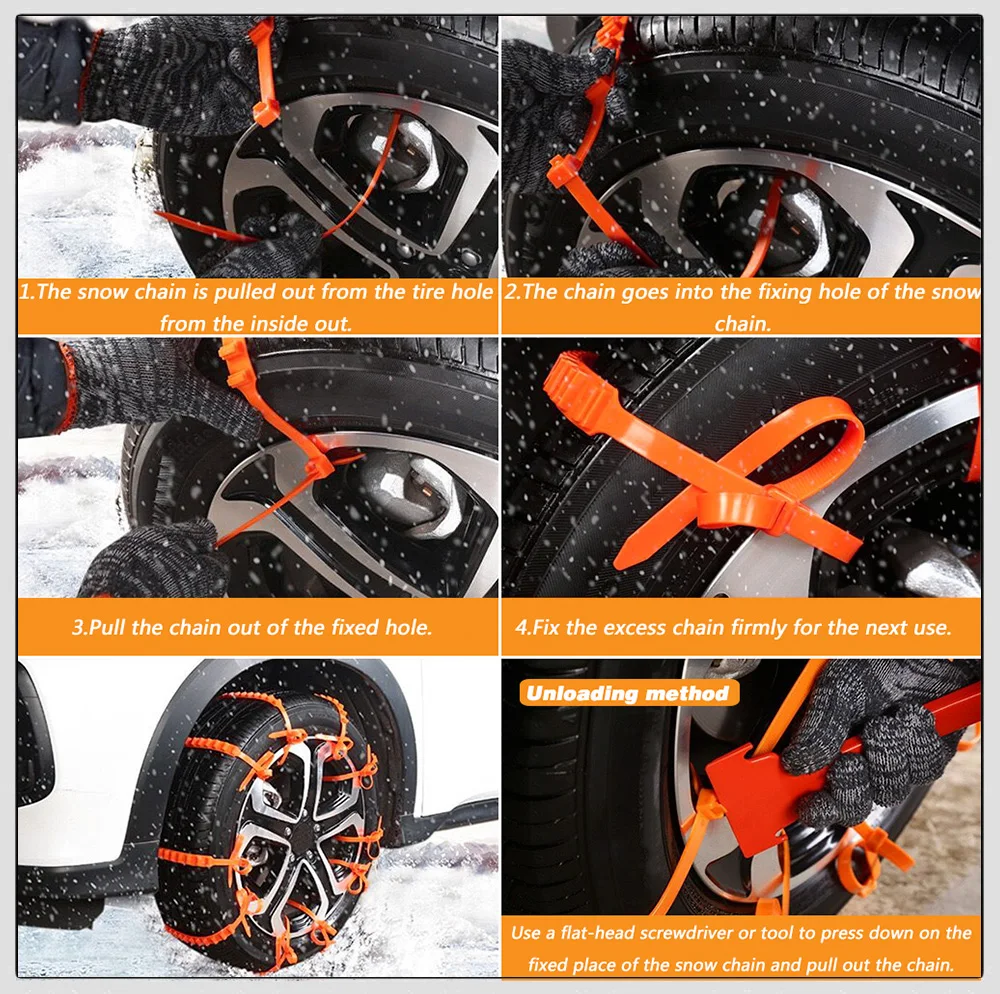 1.The snow chain is pulled out from the tire hole from the inside out.

2.The chain goes into the fixing hole of the snow chain.

3.Pull the chain out of the fixed hole.

4.Fix the excess chain firmly for the next use.

Unloading method

Use a flat-head screwdriver or tool to press down on the fixed place of the snow chain and pull out the chain.