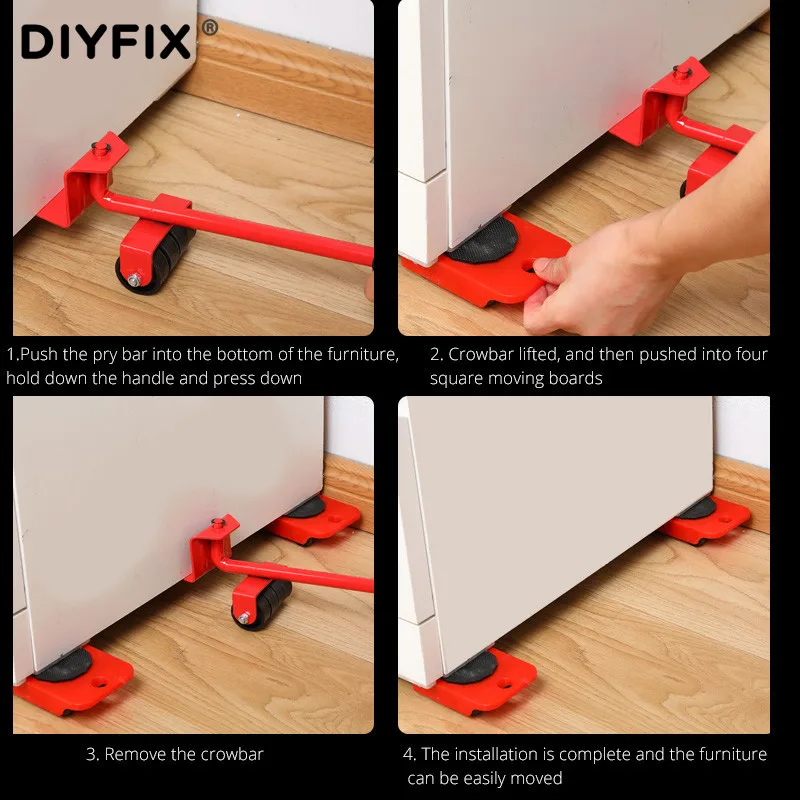 DIYFIX®

1.Push the pry bar into the bottom of the furniture, hold down the handle and press down

2. Crowbar lifted, and then pushed into four square moving boards

3. Remove the crowbar

4. The installation is complete and the furniture can be easily moved