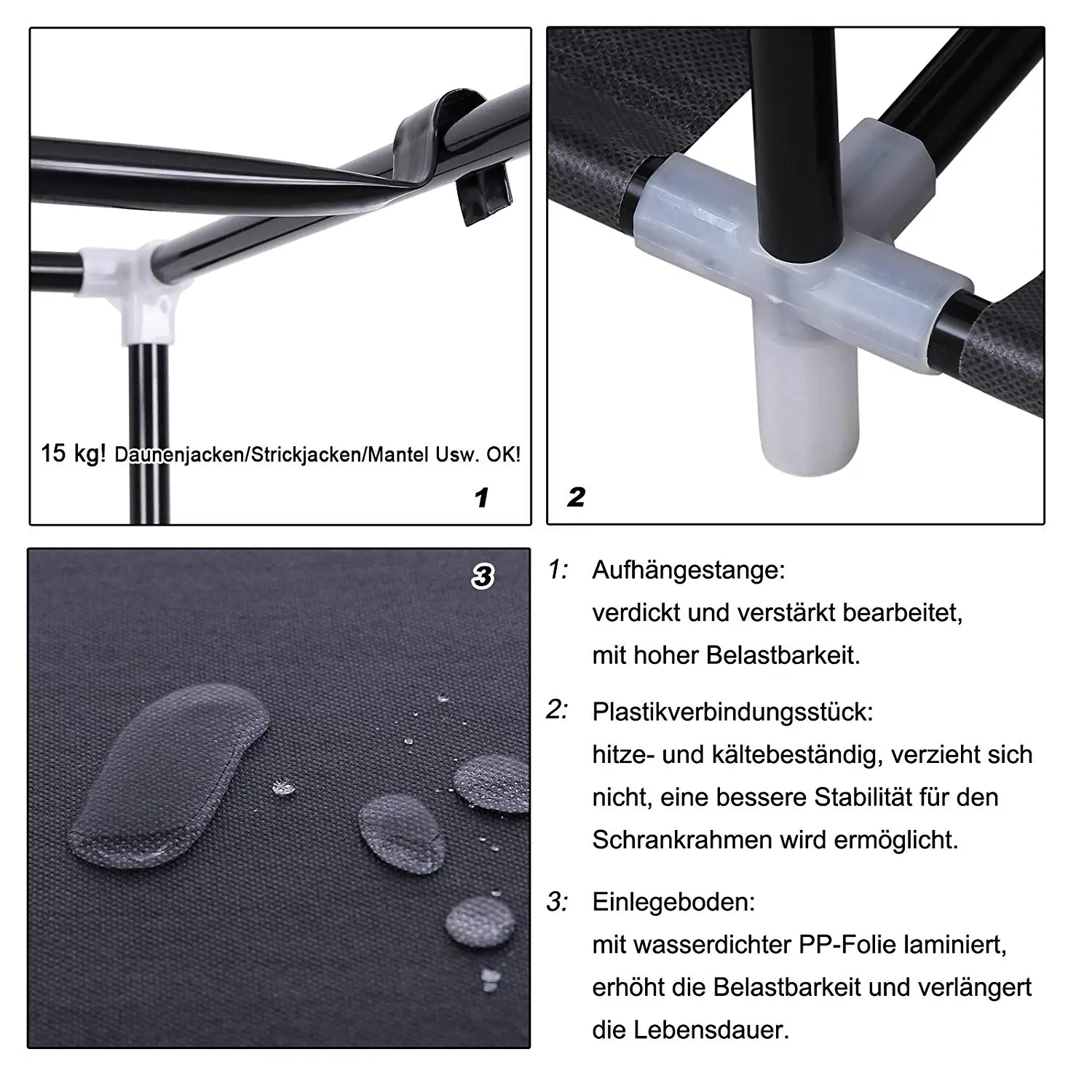 15 kg! Daunenjacken/Strickjacken/Mantel Usw. OK!

1

2

3

1: Aufhängestange:
verdickt und verstärkt bearbeitet, mit hoher Belastbarkeit.

2: Plastikverbindungsstück:
hitze- und kältebeständig, verzieht sich nicht, eine bessere Stabilität für den Schrankrahmen wird ermöglicht.

3: Einlegeboden:
mit wasserdichter PP-Folie laminiert, erhöht die Belastbarkeit und verlängert die Lebensdauer.