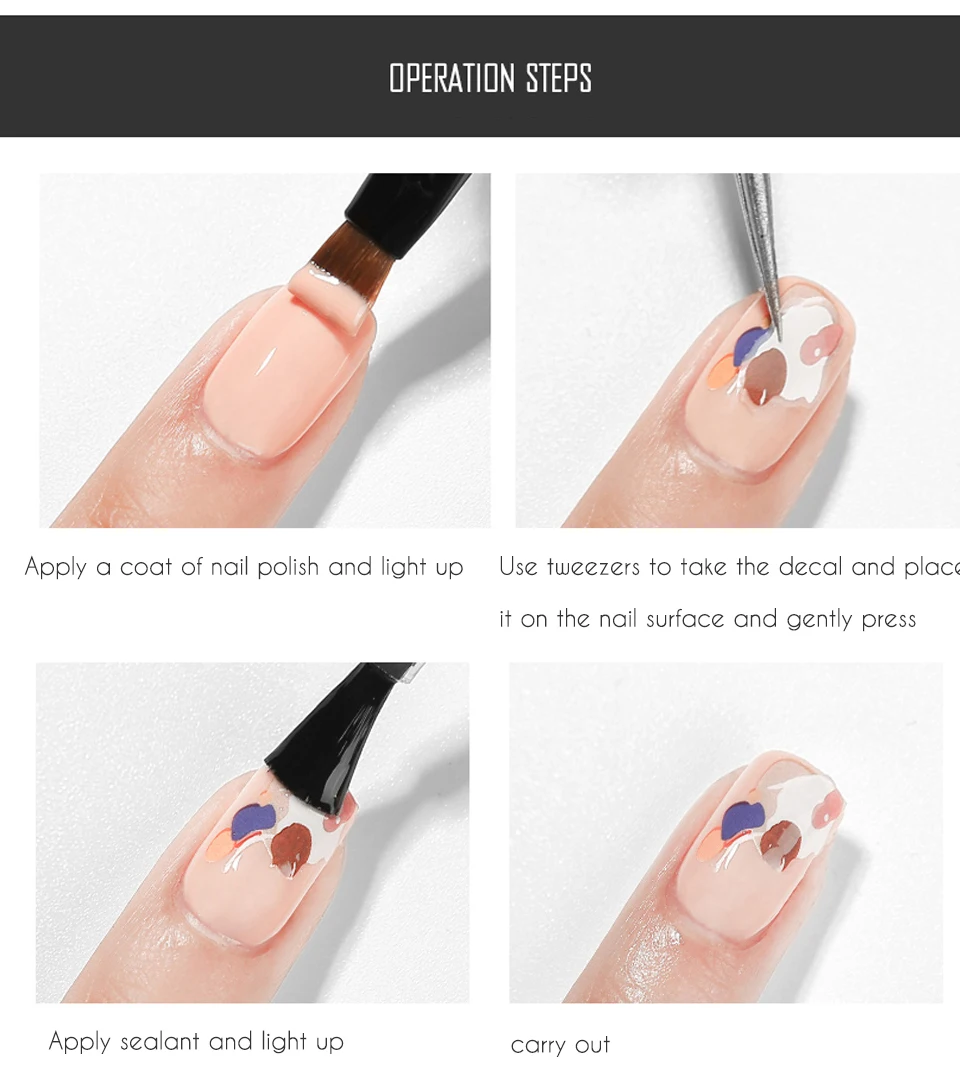 OPERATION STEPS

Apply a coat of nail polish and light up

Use tweezers to take the decal and place it on the nail surface and gently press

Apply sealant and light up

carry out