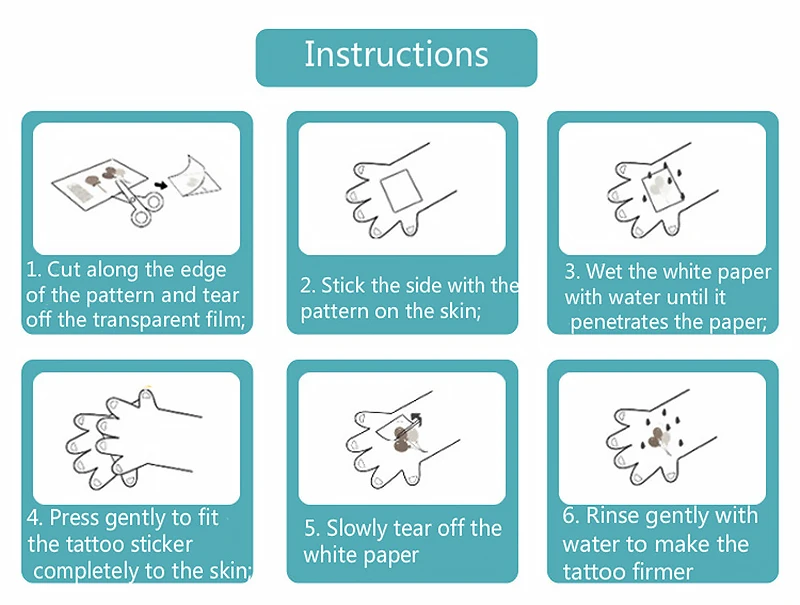 Instructions

1. Cut along the edge of the pattern and tear off the transparent film;

2. Stick the side with the pattern on the skin;

3. Wet the white paper with water until it penetrates the paper;

4. Press gently to fit the tattoo sticker completely to the skin;

5. Slowly tear off the white paper

6. Rinse gently with water to make the tattoo firmer